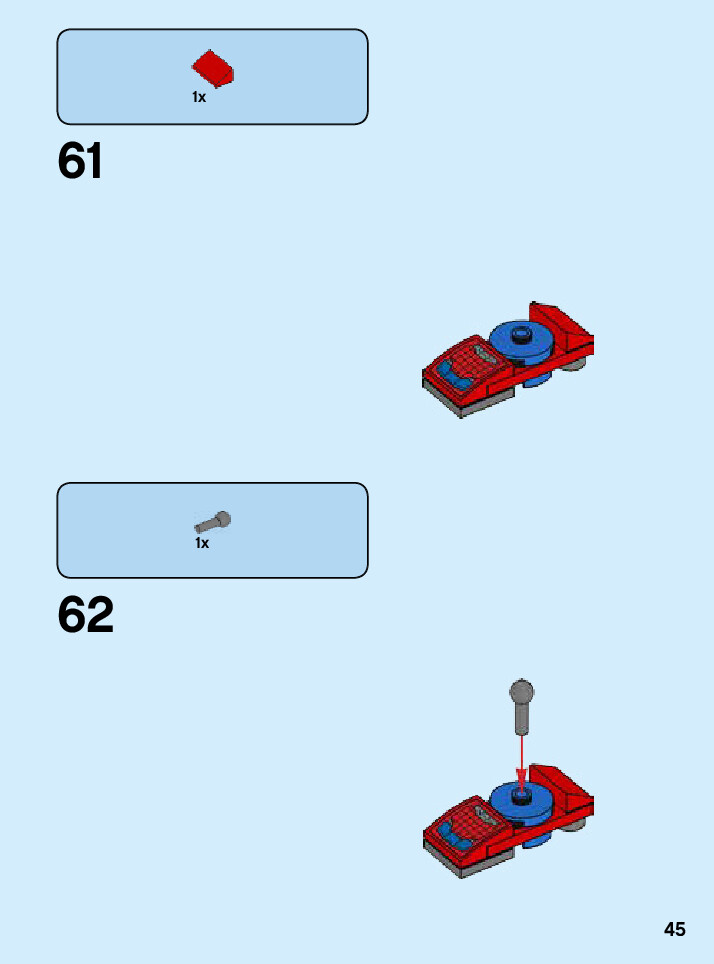 1x

61

1x

62

45