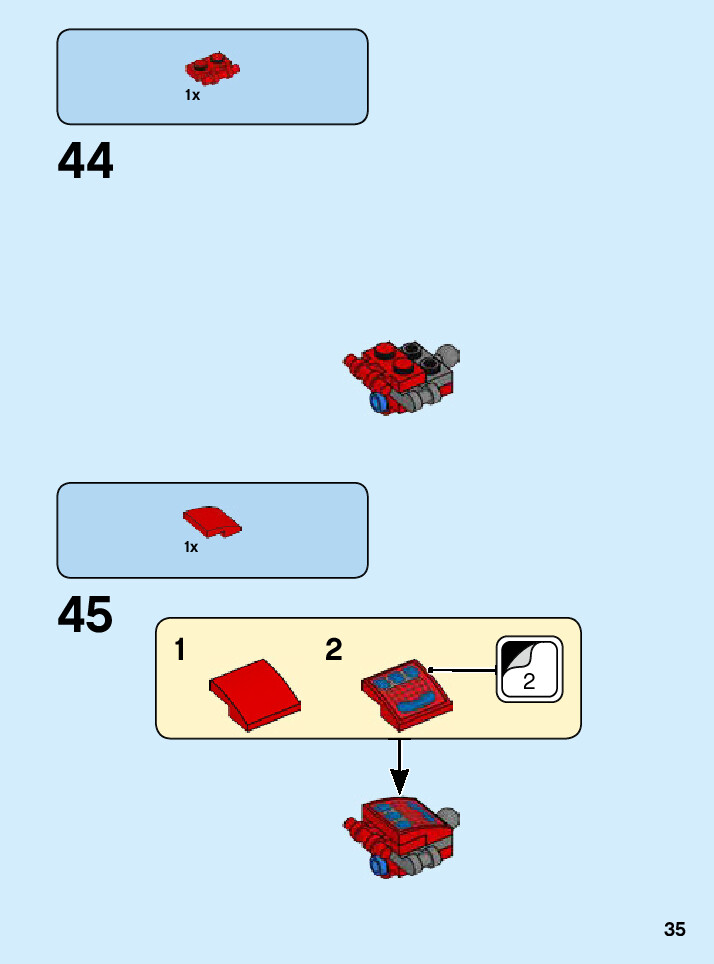 1x

44

1x

45

1

2

2

35