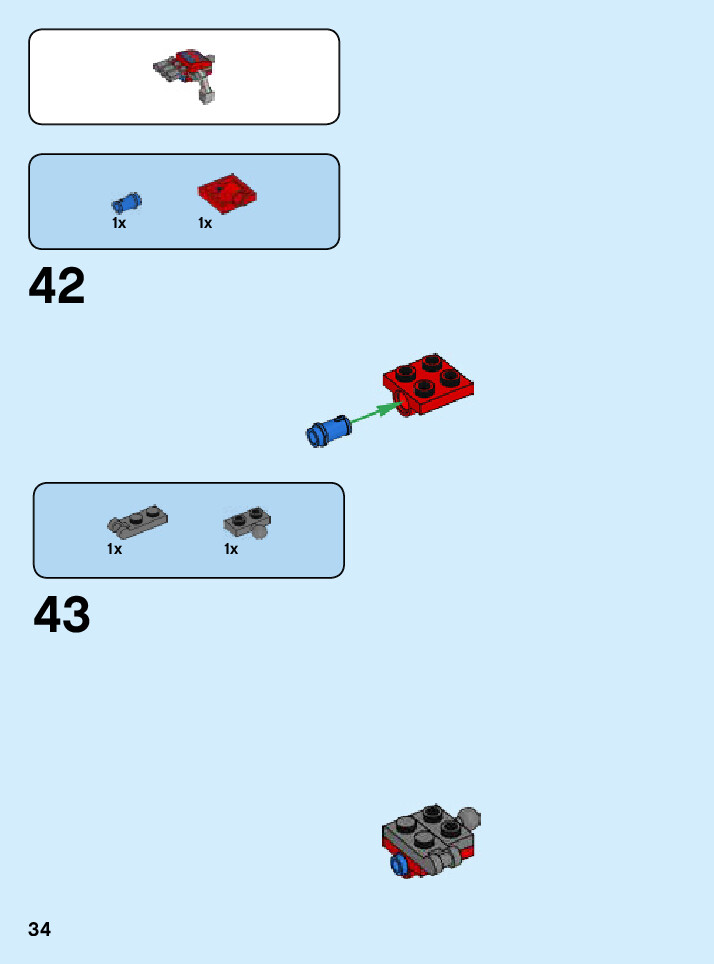 1x 1x

42

1x 1x

43

34