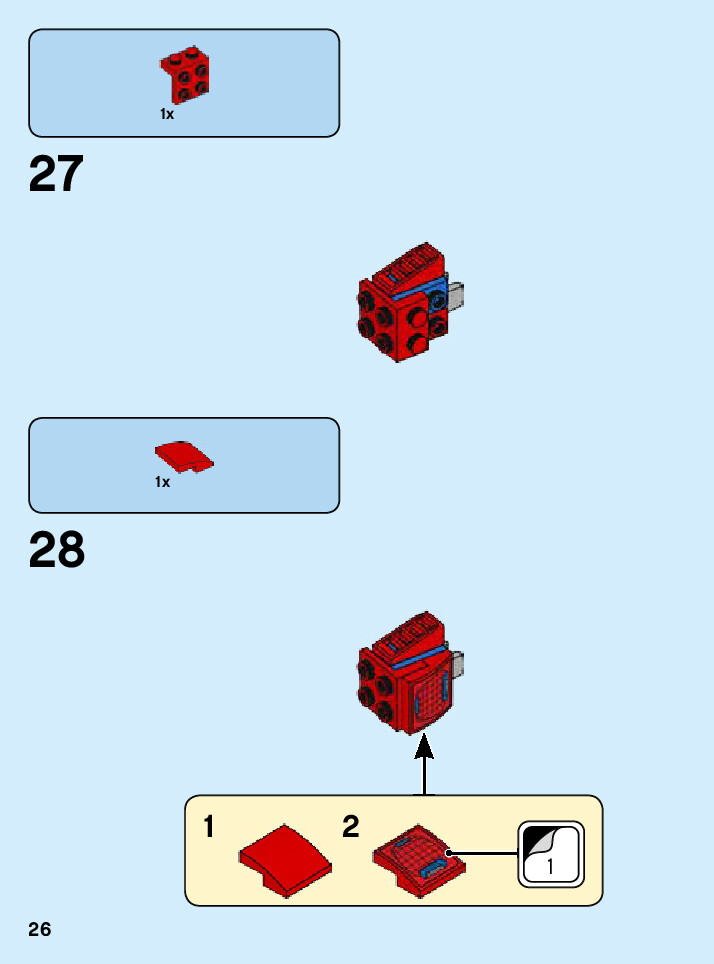 1x

27

1x

28

1

2

1

26