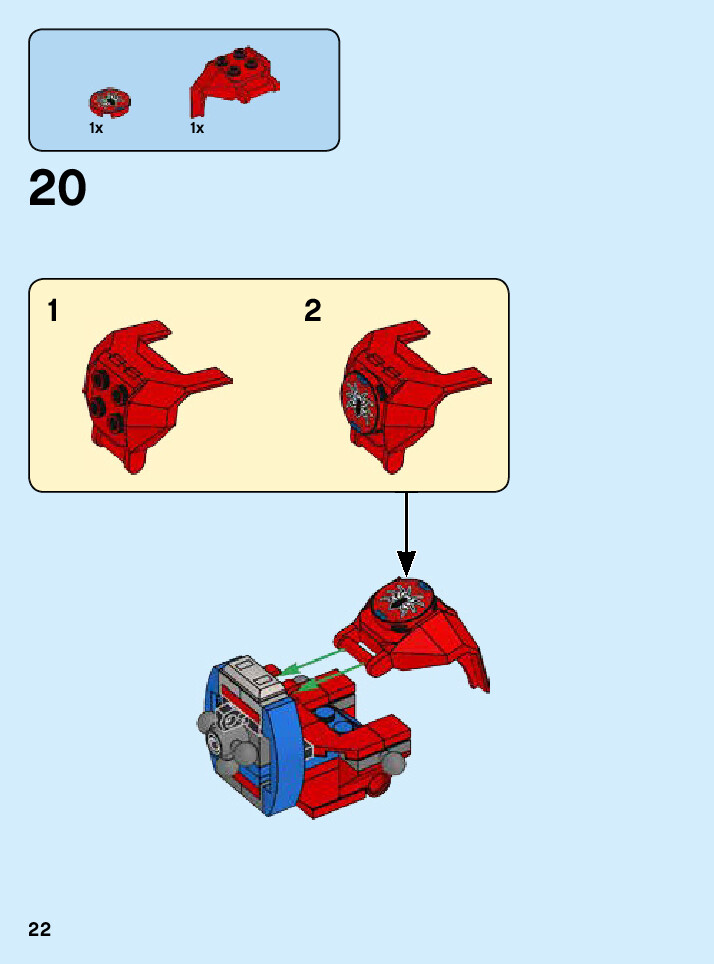 1x 1x

20

1

2

22