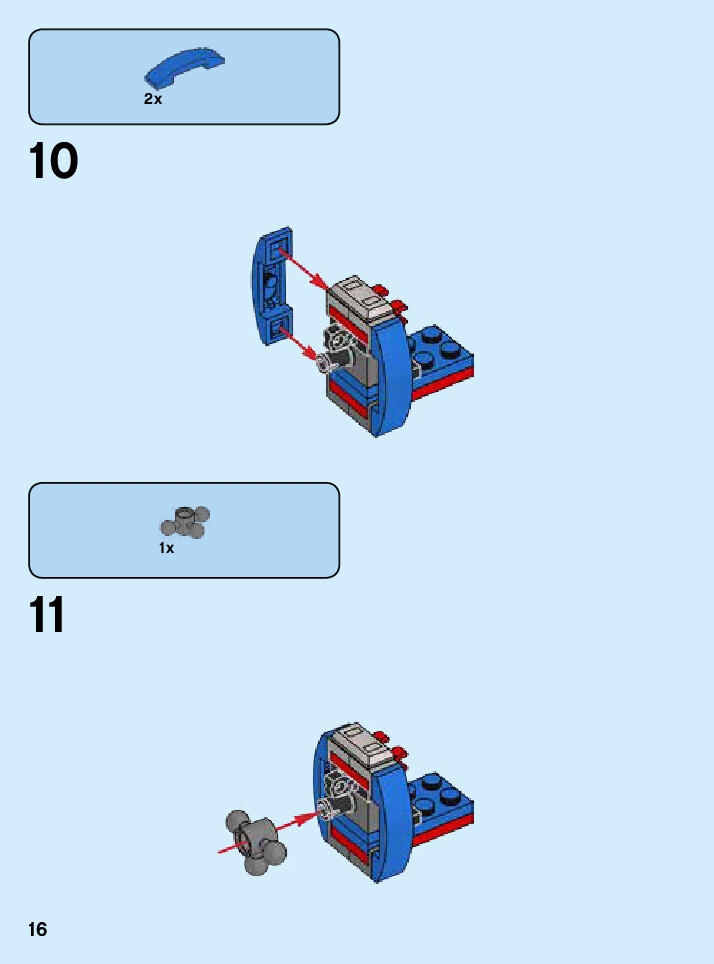 2x

10

1x

11

16