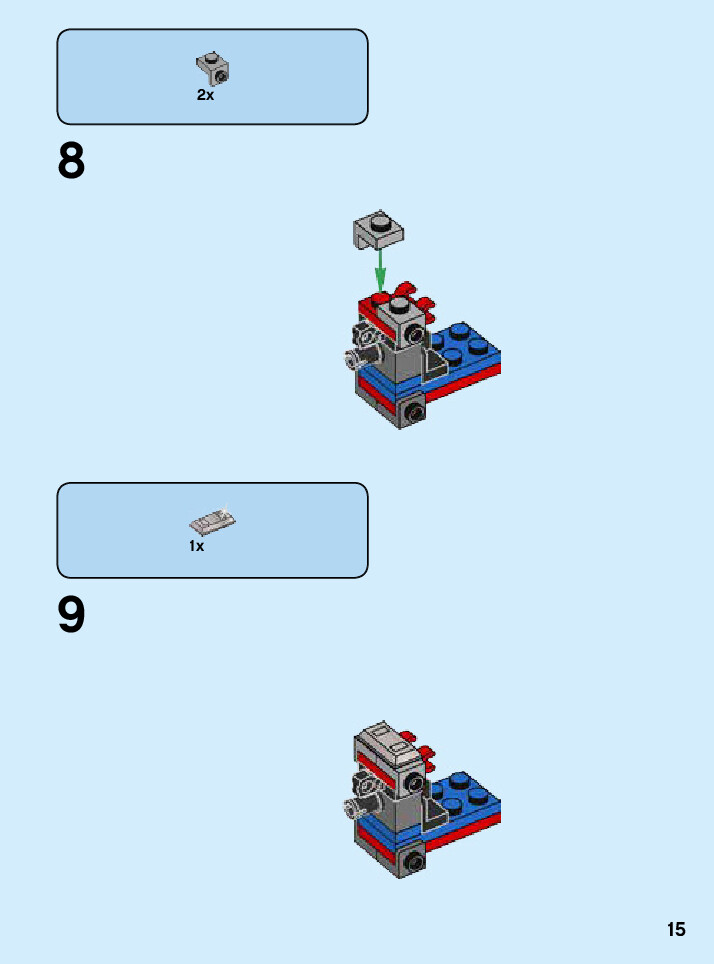 2x

8

1x

9

15