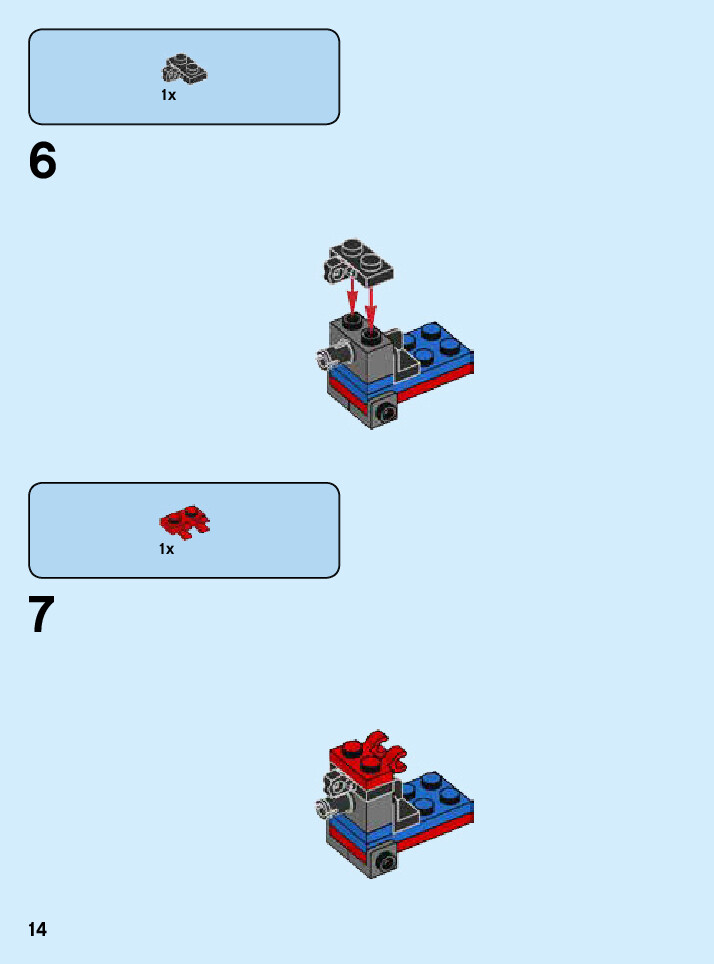 1x

6

1x

7

14