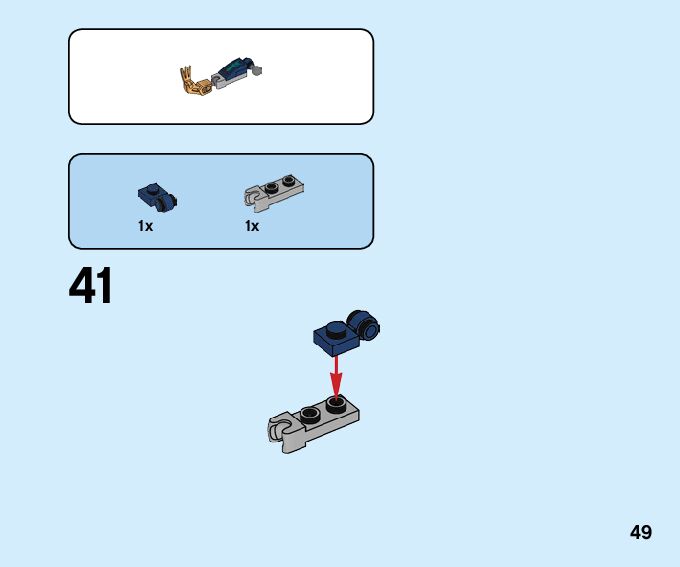 1x

1x

41

49