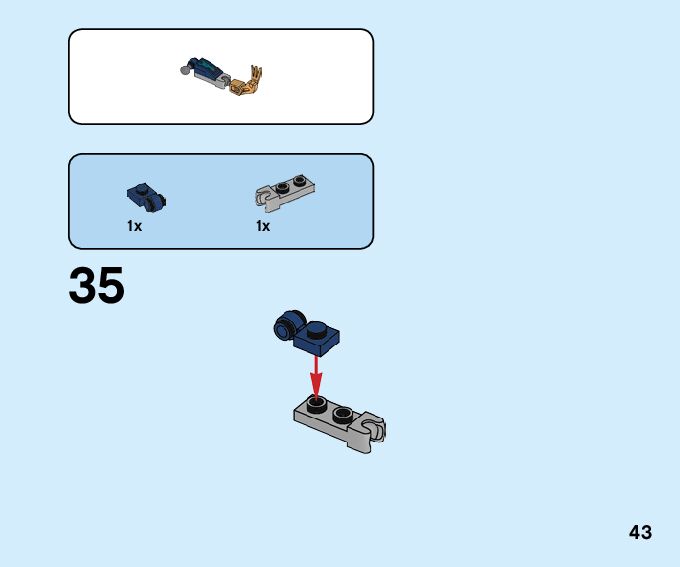 1x

1x

35

43