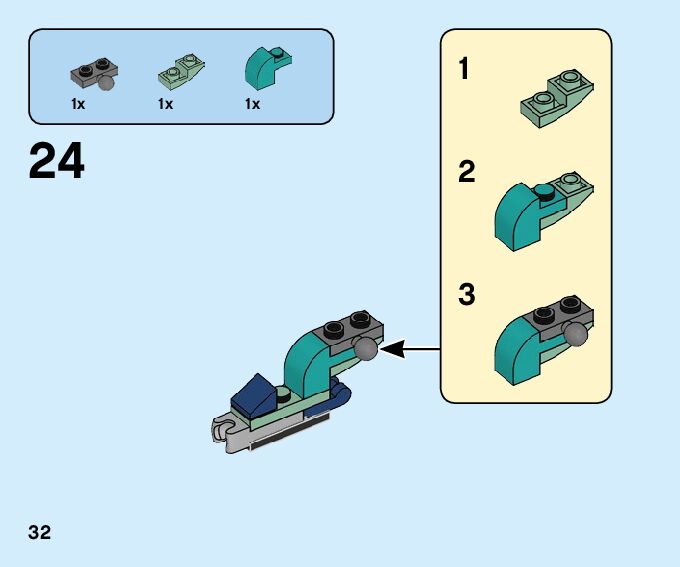 1x 1x 1x

24

1

2

3

32