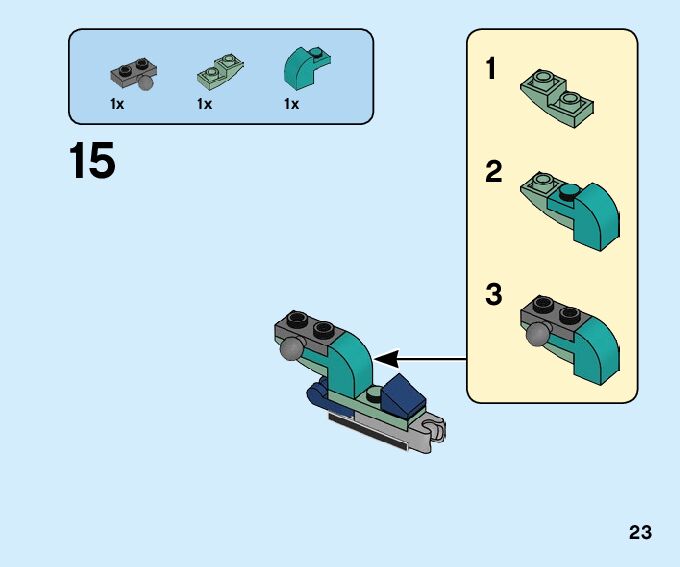 1x 1x 1x

15

1

2

3

23