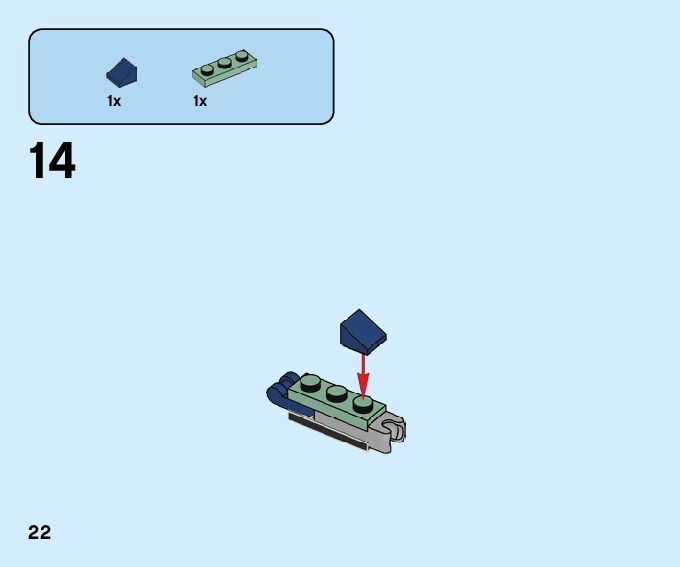 1x 1x

14

22