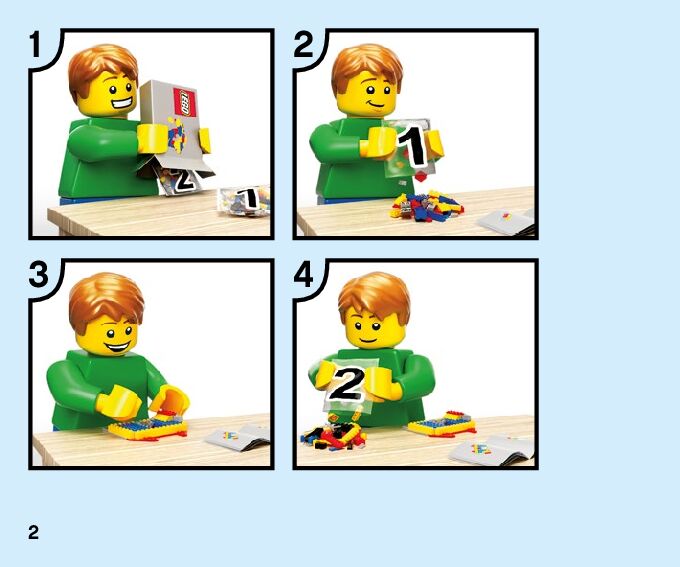 1

LEGO

2

1

2

1

3

4

2

2