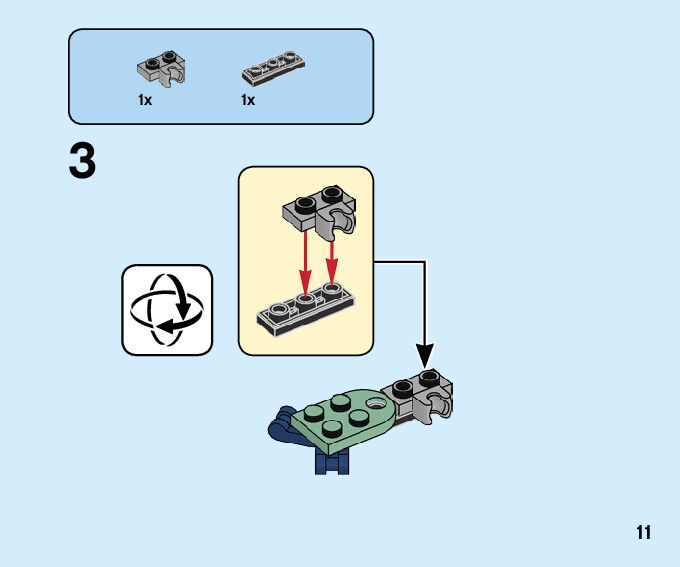 1x 1x

3

11