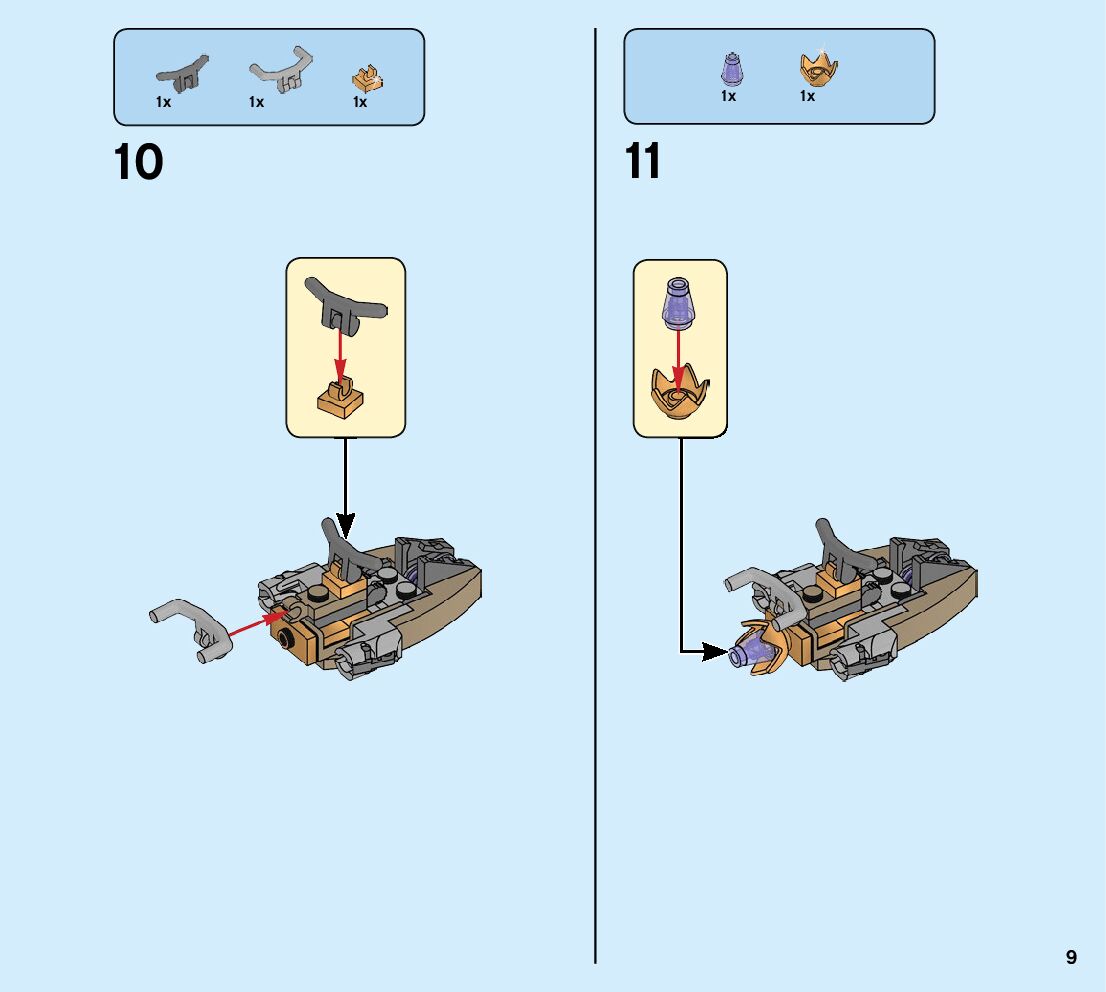 1x 1x 1x

10

1x 1x

11

9