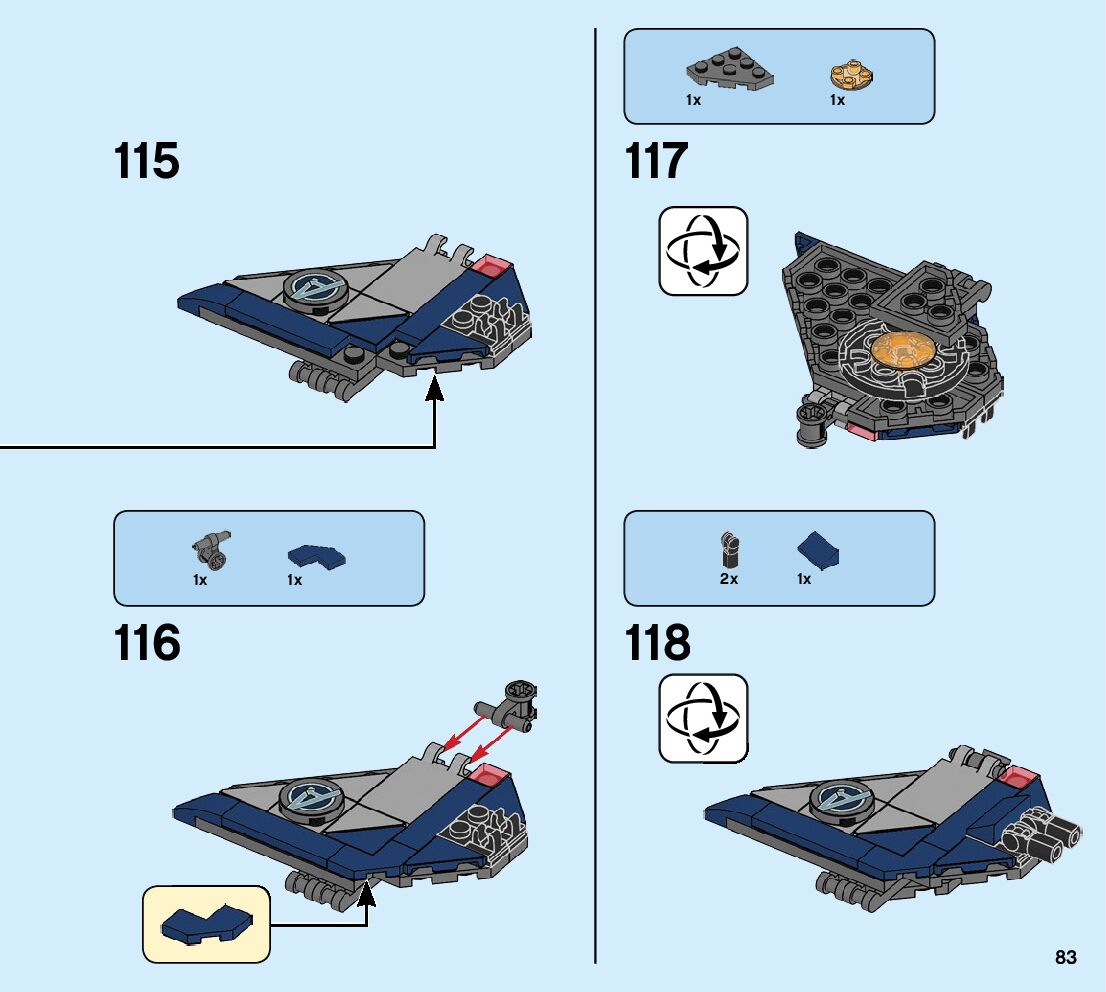 115

1x 1x

116

1x 1x

117

2x 1x

118

83