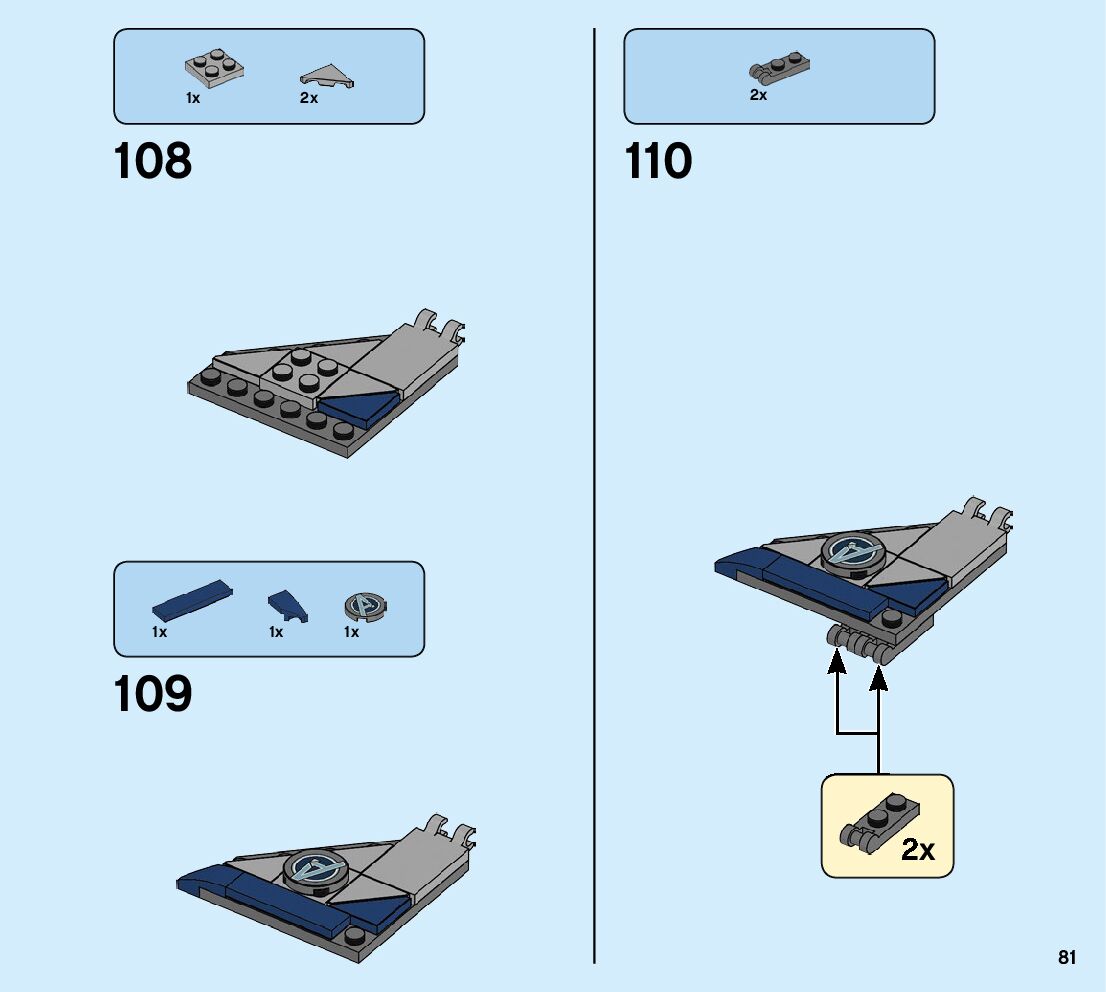 1x 2x

108

1x 1x 1x

109

2x

110

2x

81