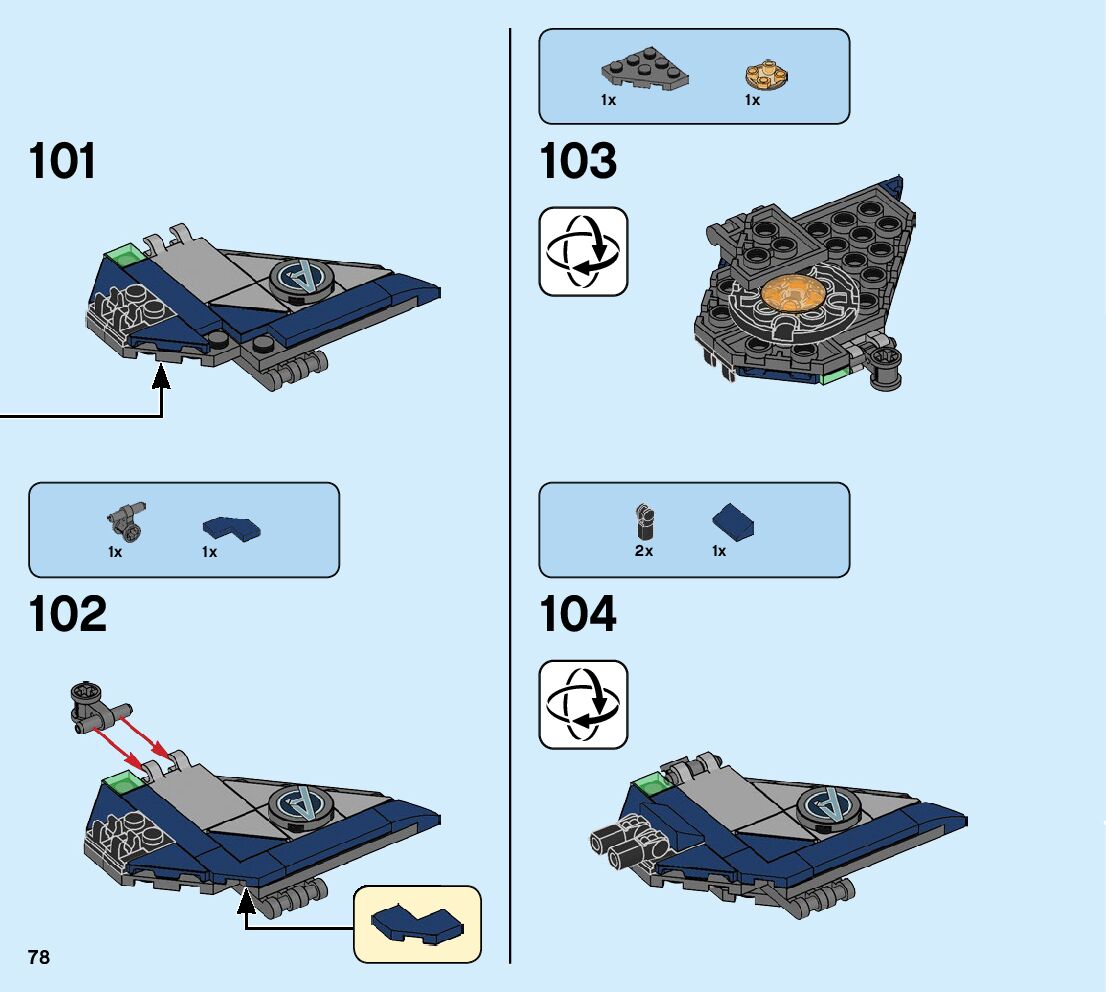 101

1x 1x

102

78

1x 1x

103

2x 1x

104