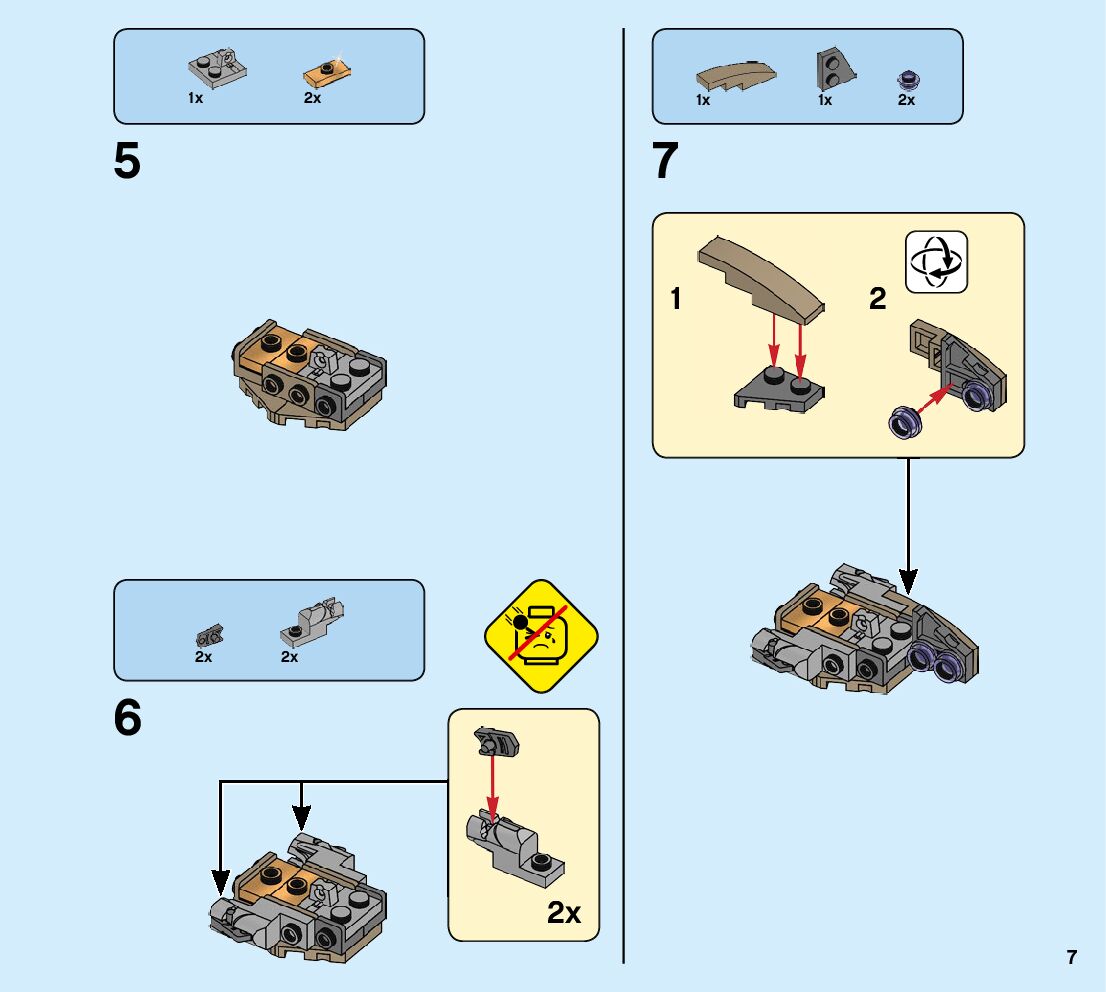 1x 2x

5

2x 2x

6

2x

1x 1x 2x

7

1

2

7