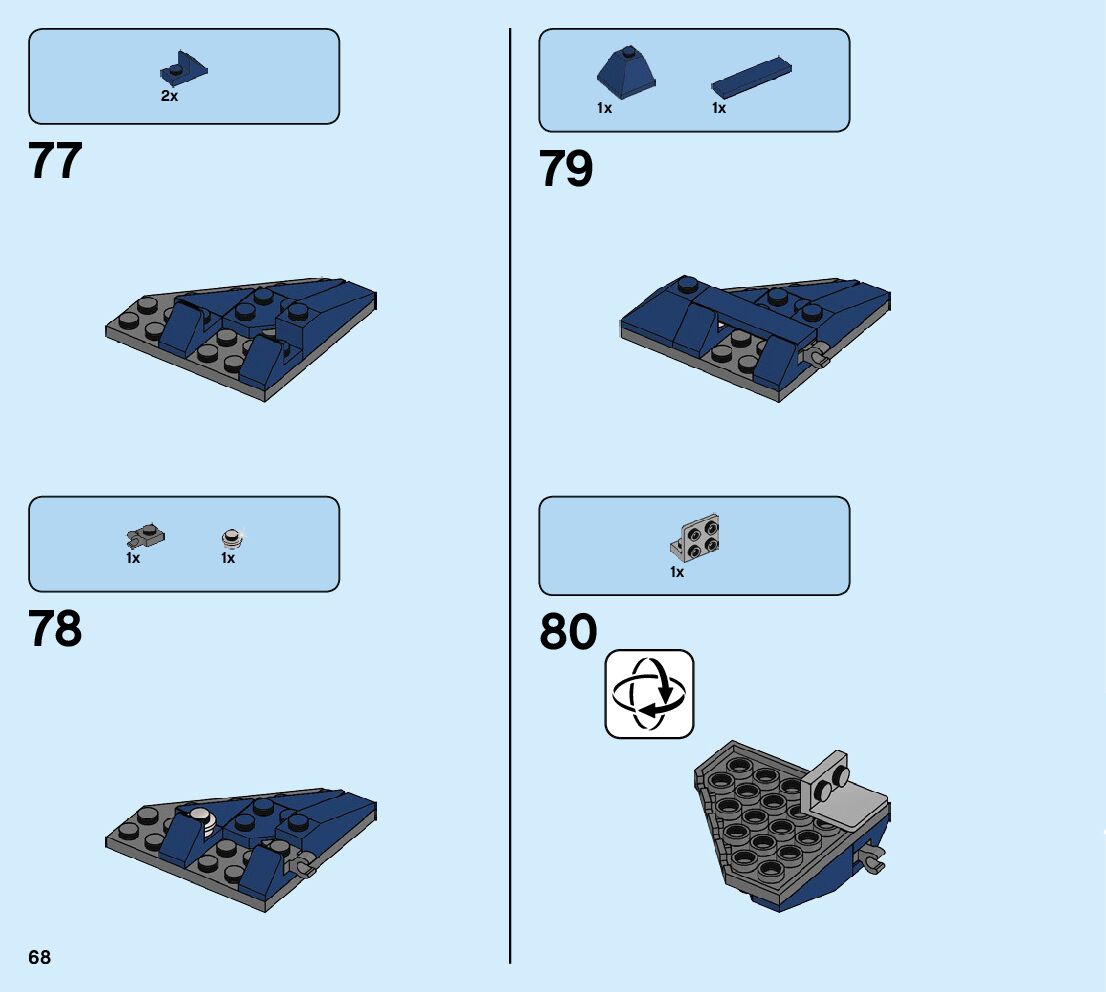 2x

77

1x 1x

78

68

1x 1x

79

1x

80