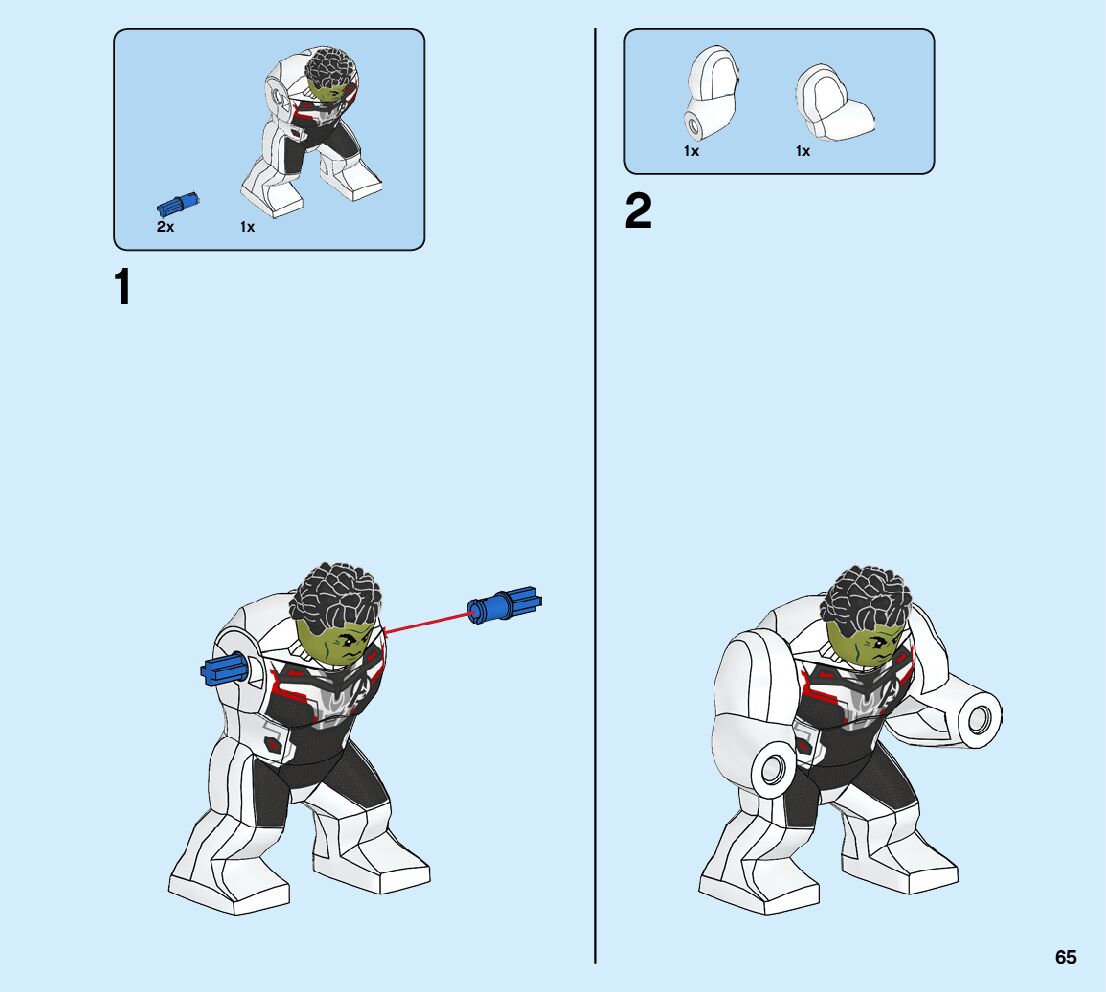 2x
1x
1
1x
1x
2
65