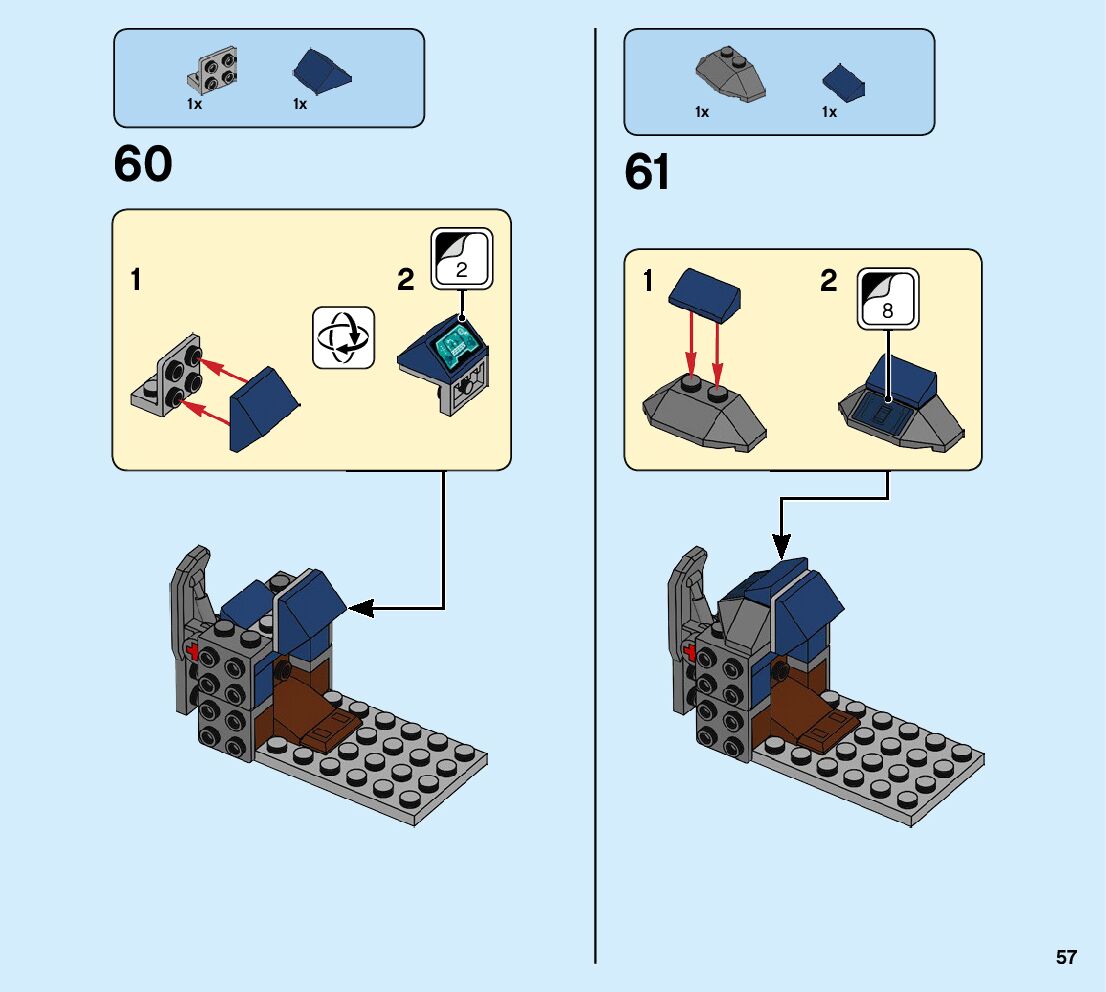 1x 1x

60

1

2

2

1x 1x

61

1

2

8

57