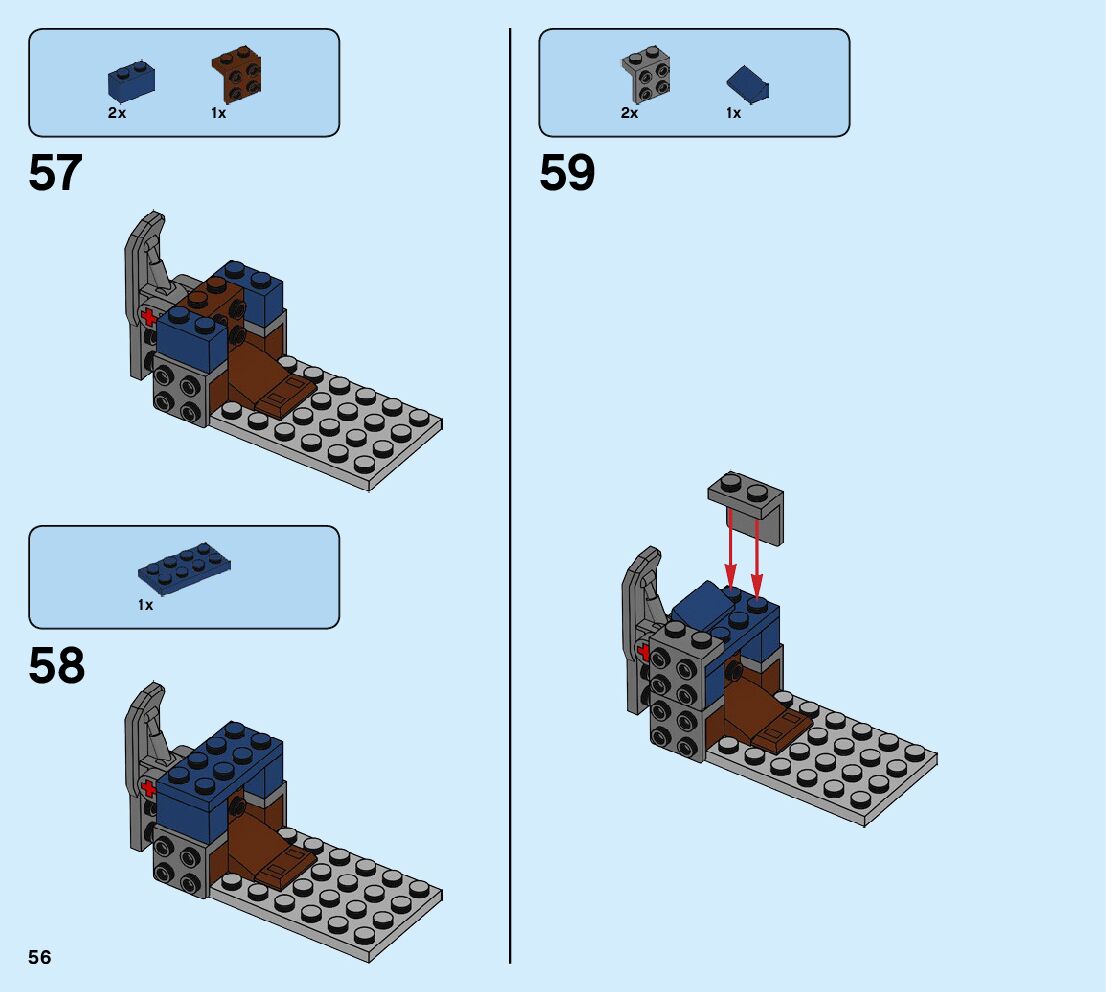 2x 1x

57

1x

58

56

2x 1x

59