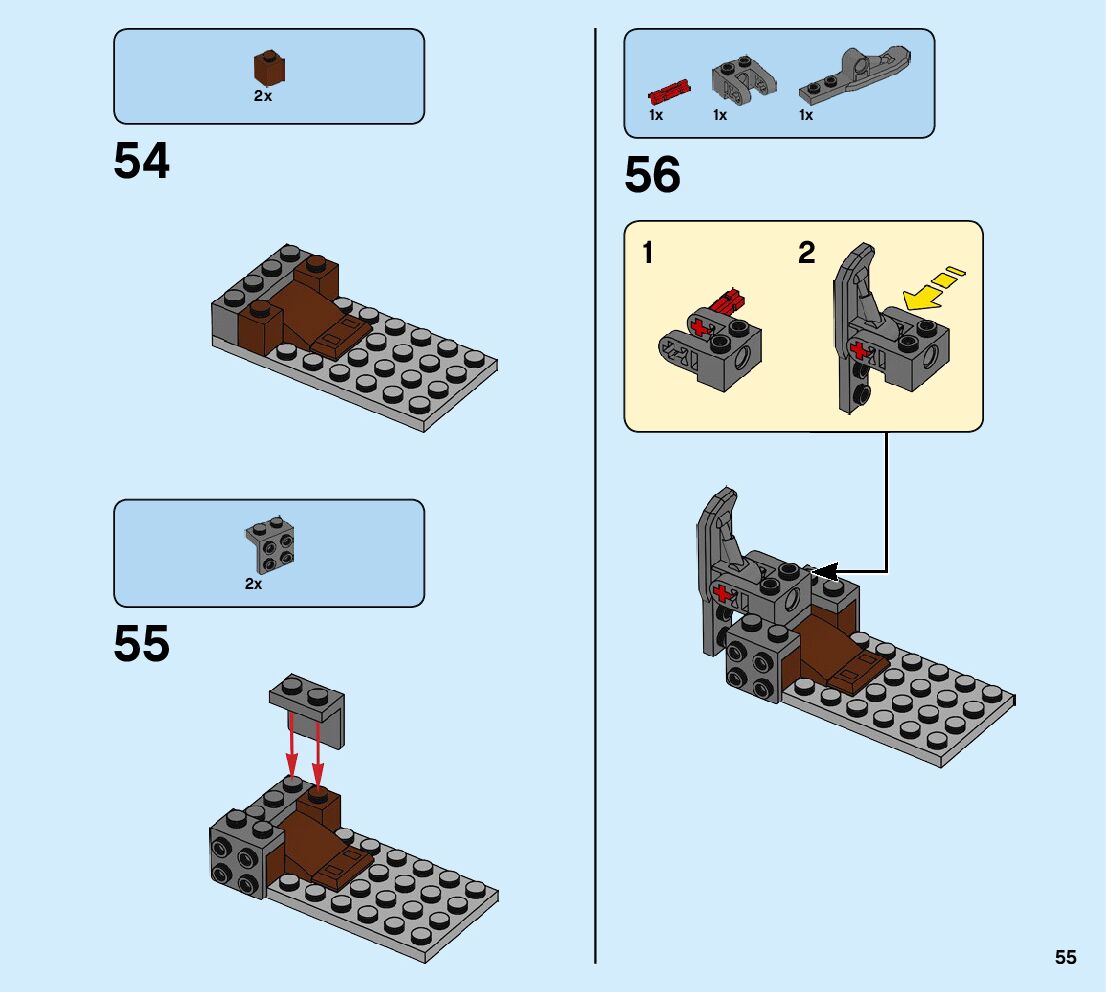 2x

54

2x

55

1x 1x 1x

56

1

2

55