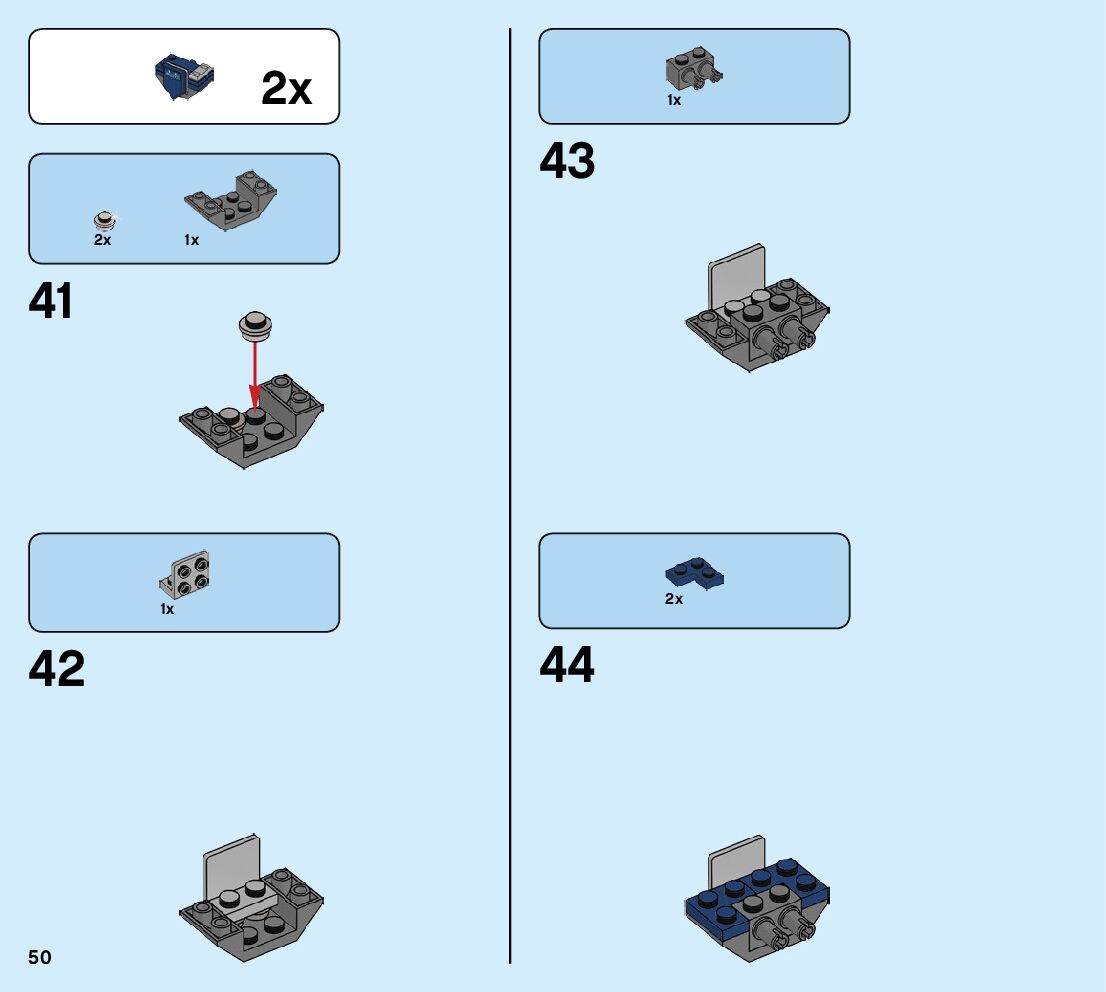 2x

2x
1x

41

1x

42

50

1x

43

2x

44