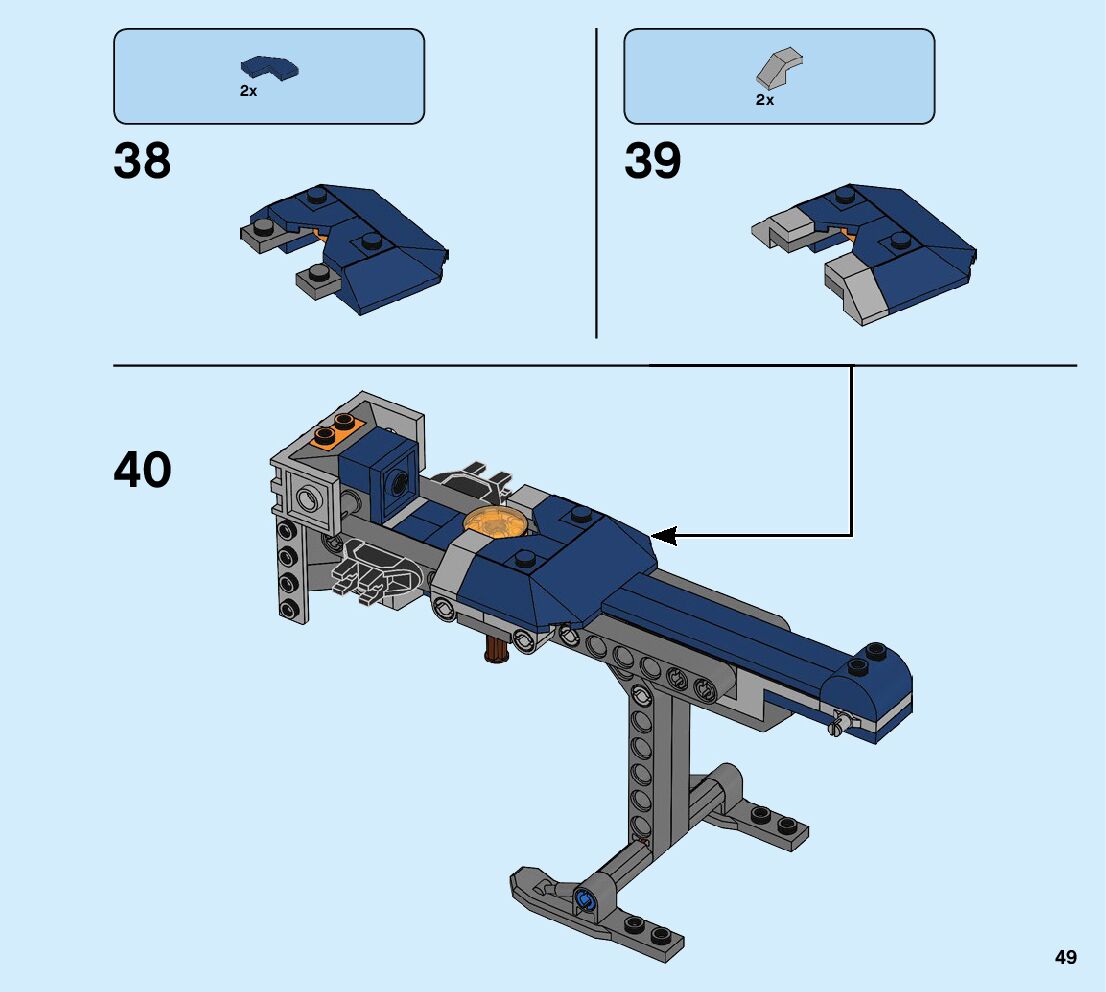 2x

38

2x

39

40

49