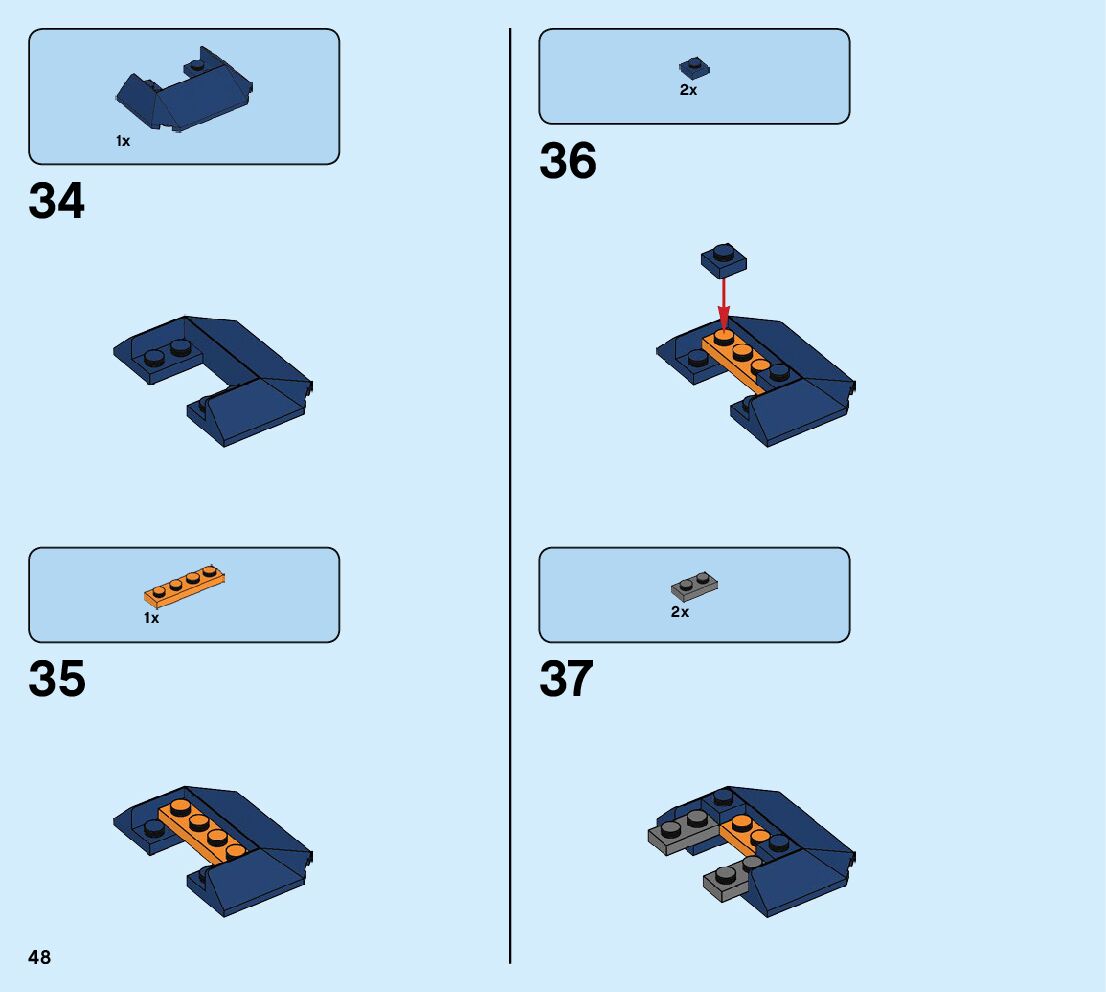 1x

34

1x

35

48

2x

36

2x

37