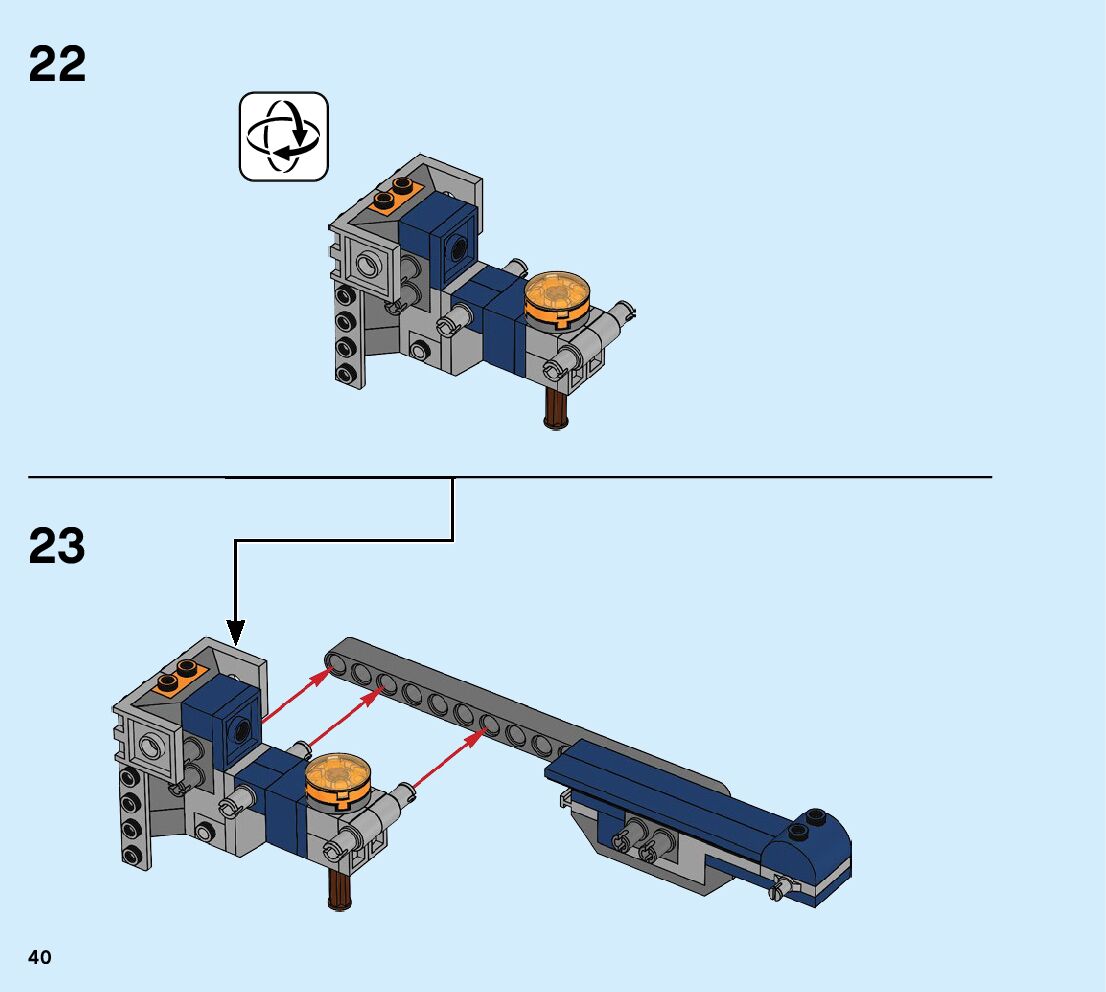 22

23

40