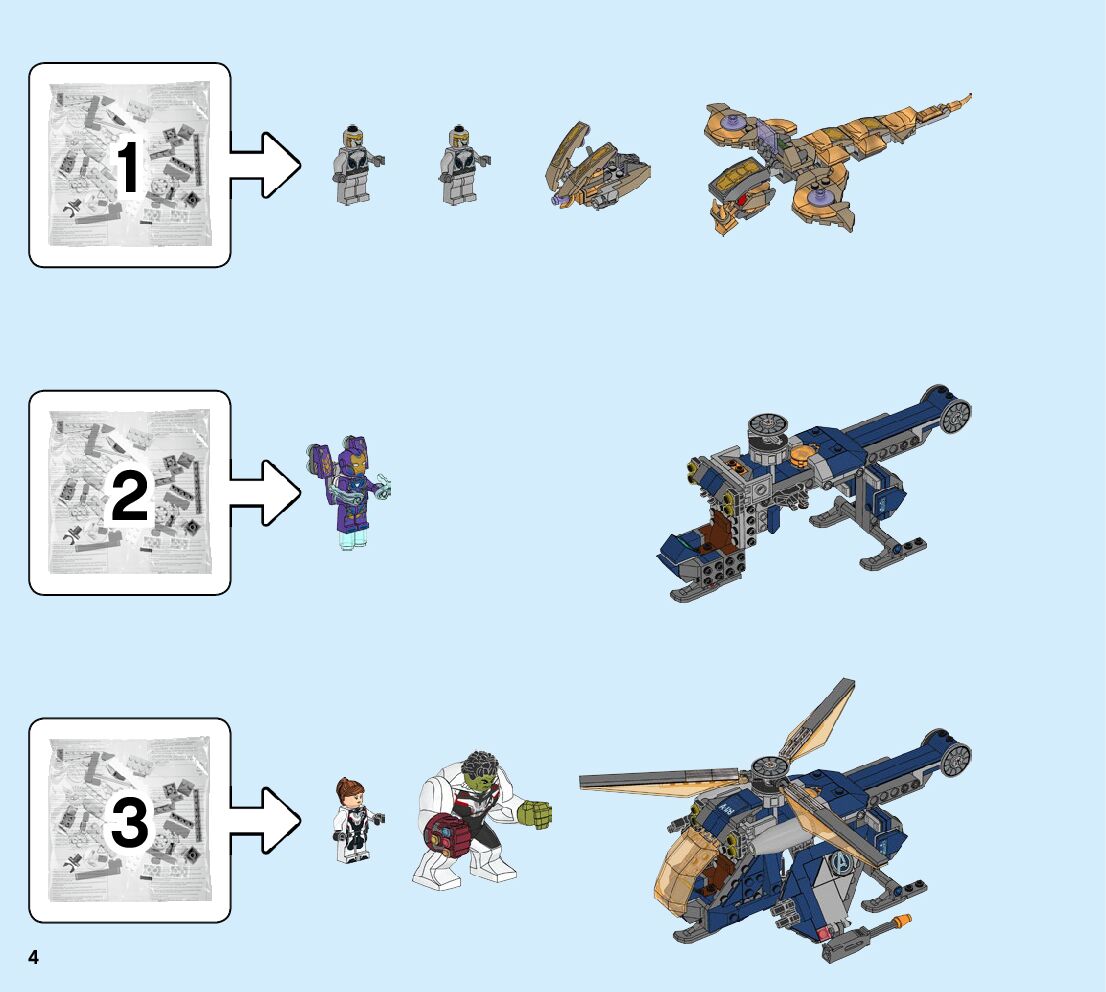 1

2

3

4