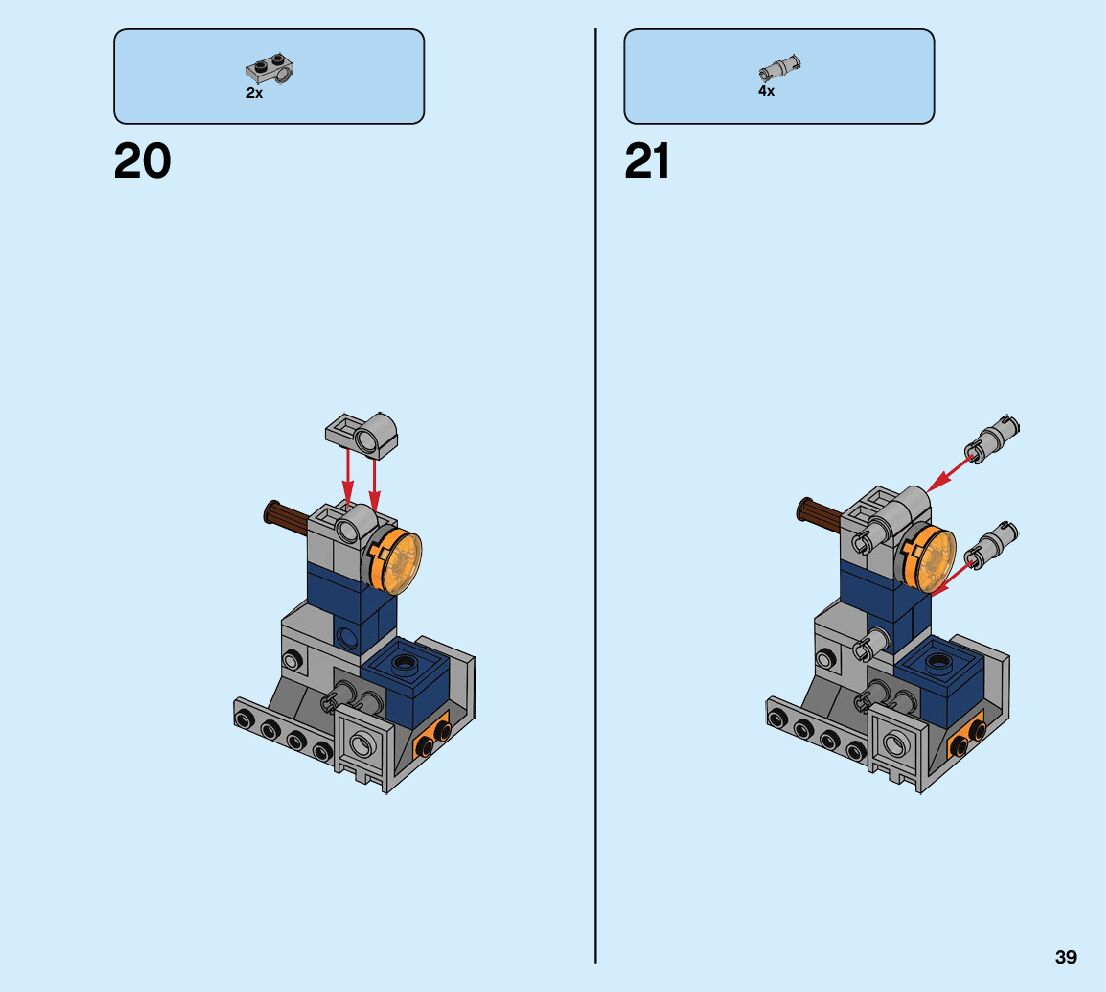 2x

20

4x

21

39