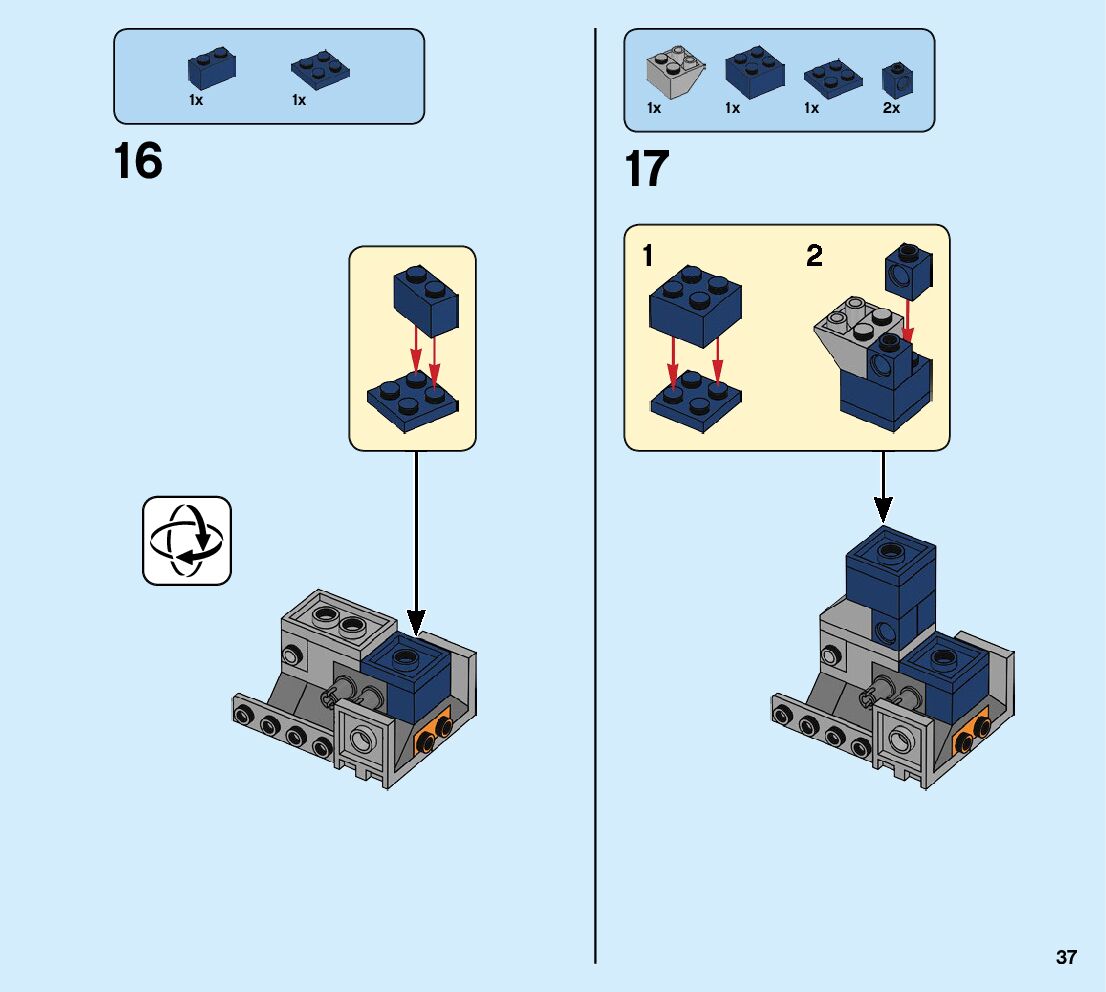 1x 1x

16

1x 1x 1x 2x

17

1

2

37