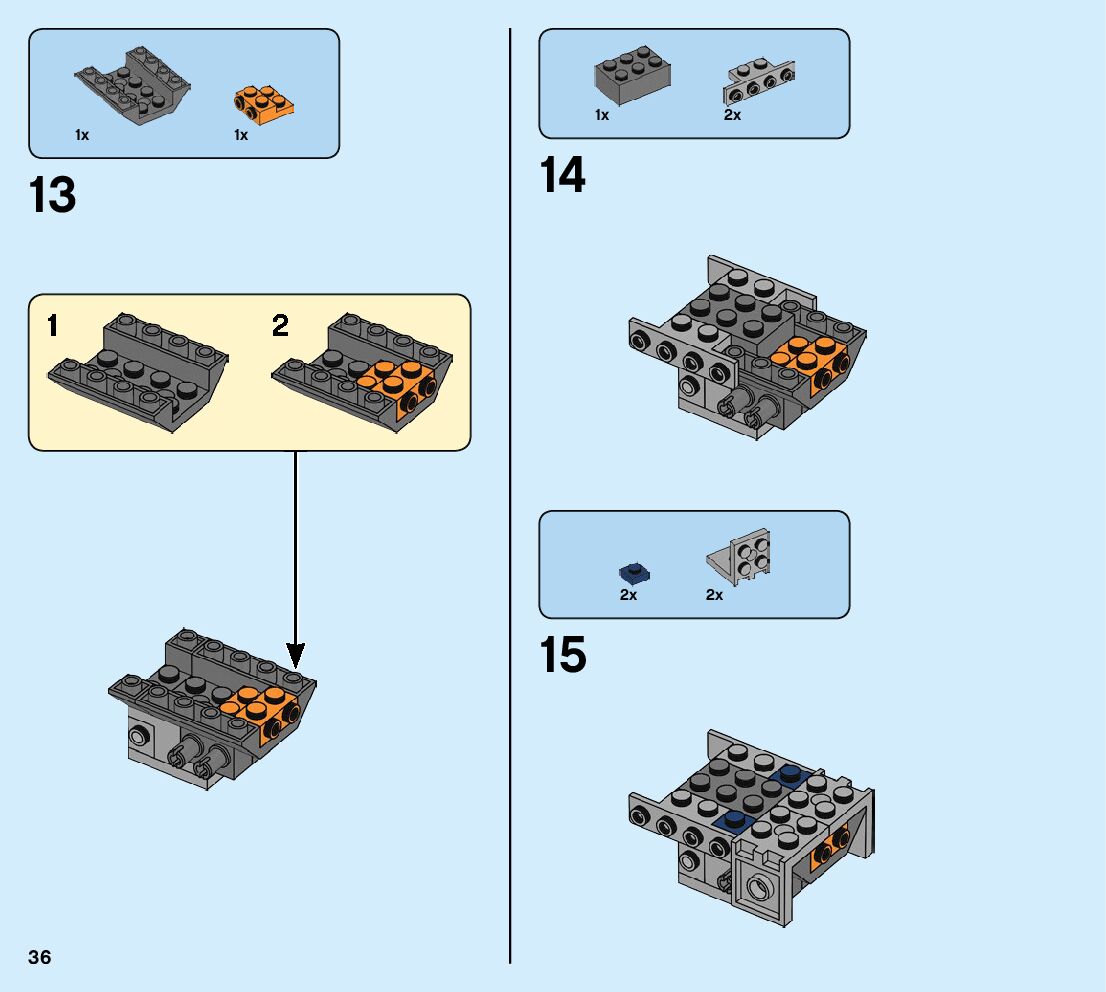 1x 1x

13

1 2

36

1x 2x

14

2x 2x

15