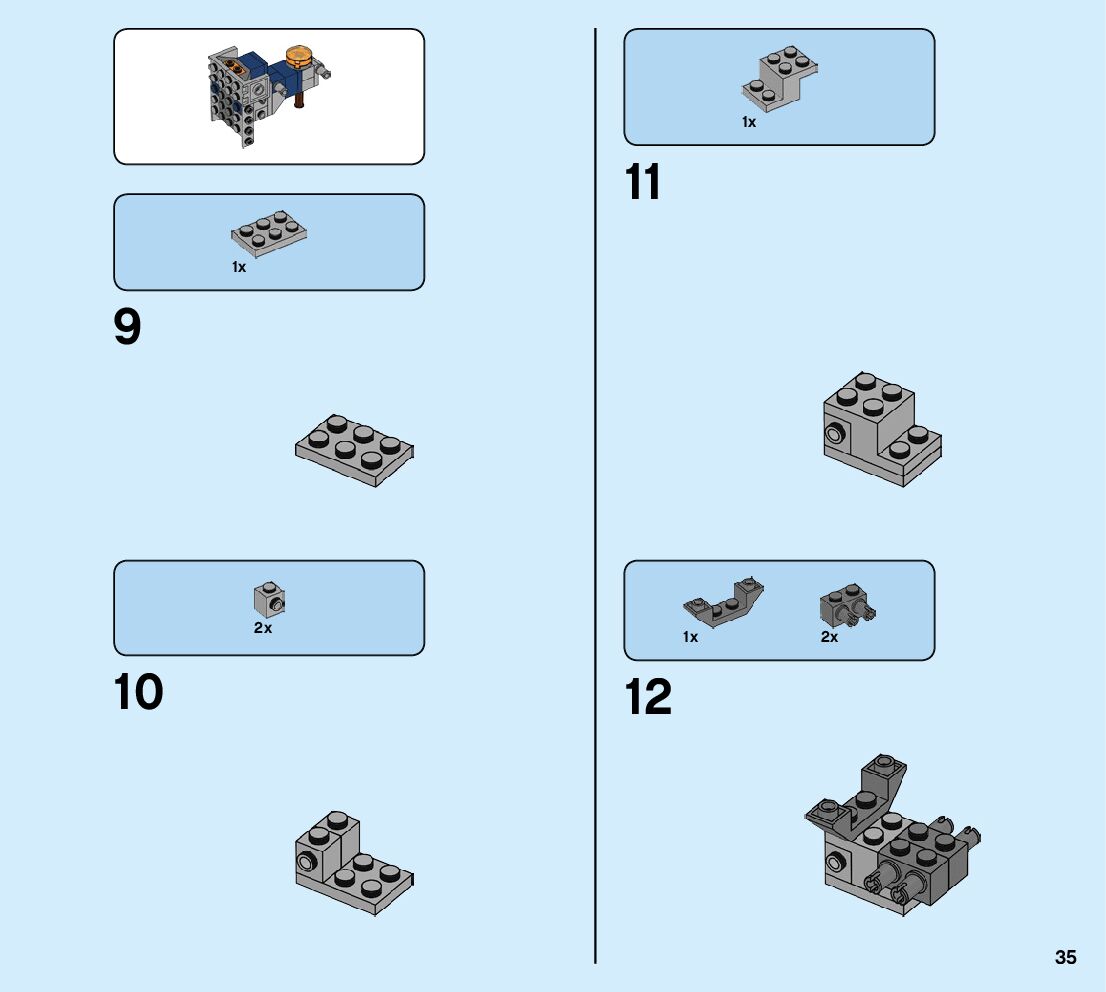 1x

9

2x

10

1x

11

1x

2x

12

35