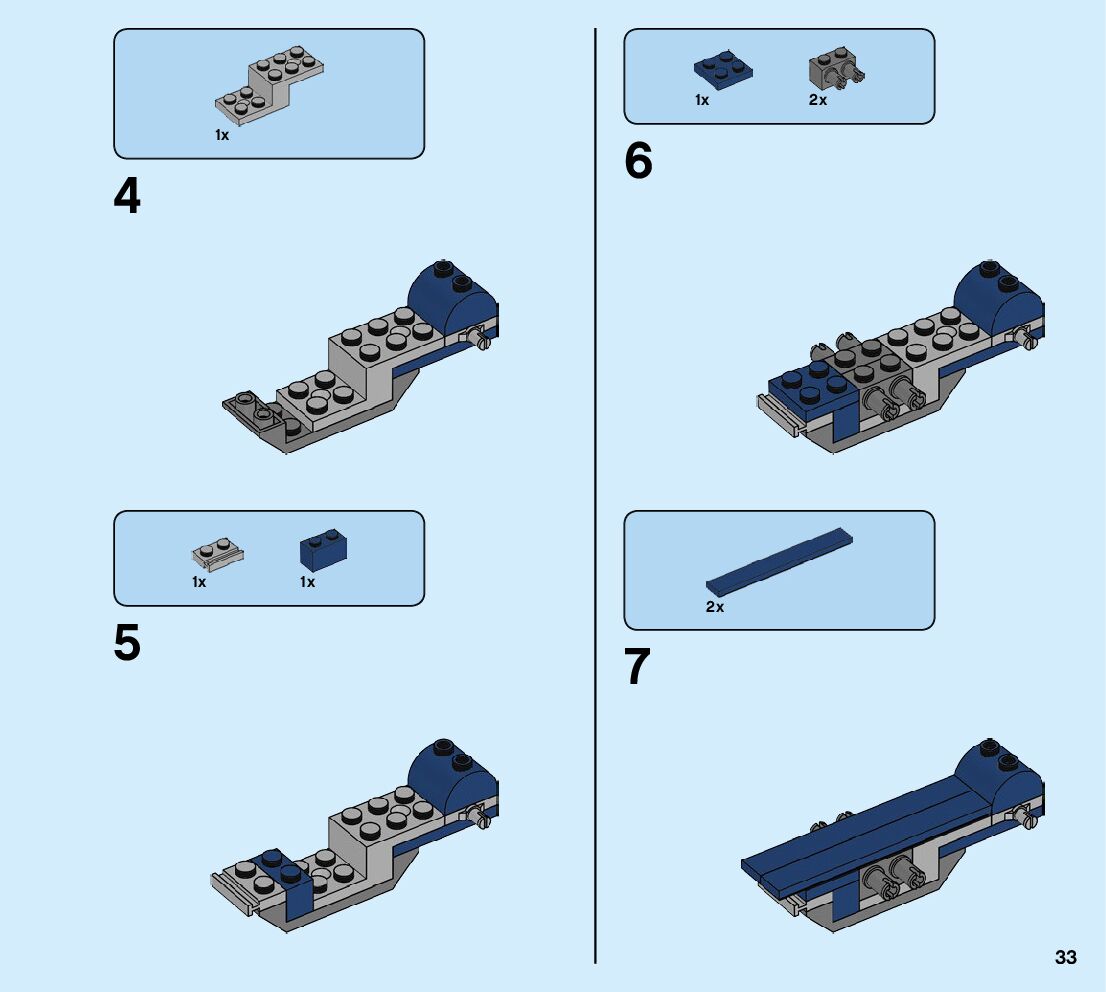 1x

4

1x 1x

5

1x 2x

6

2x

7

33