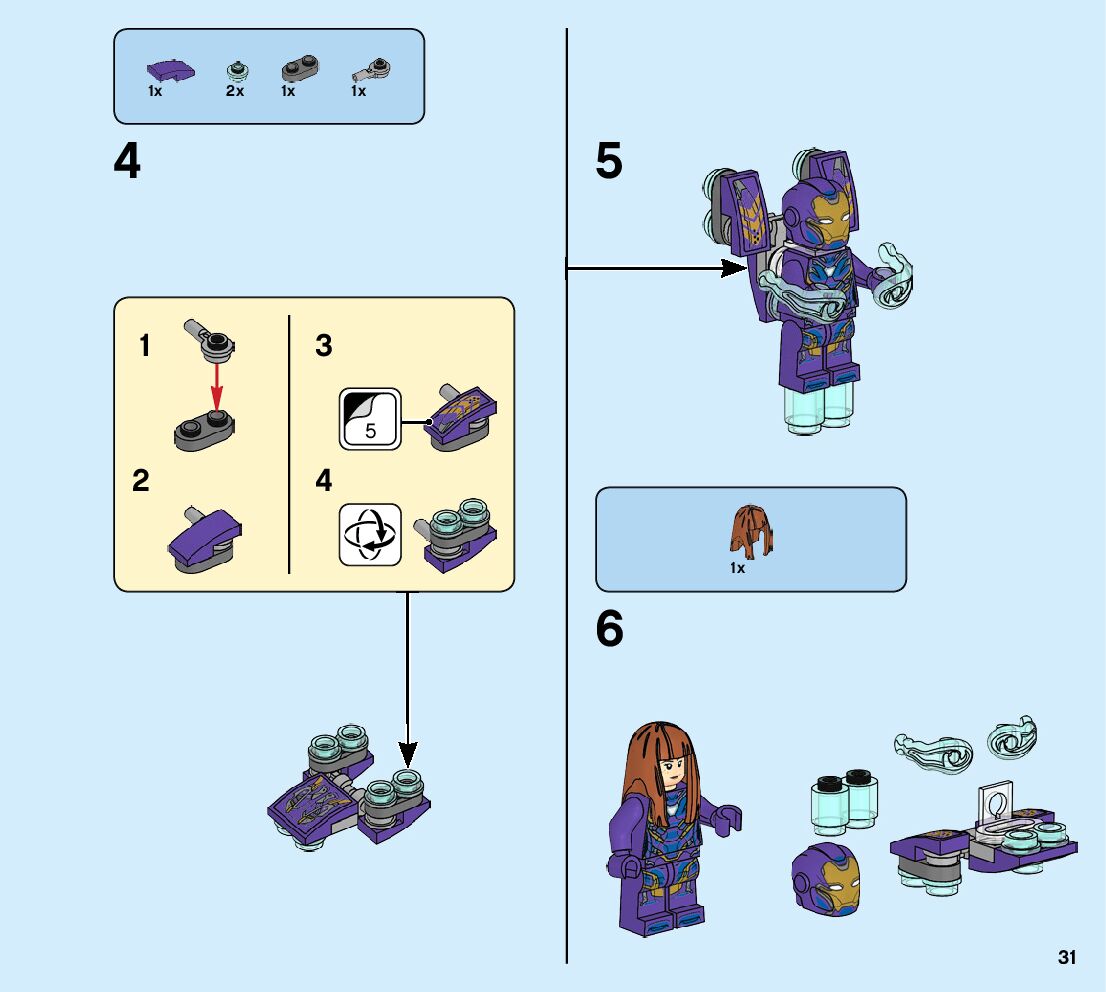 1x 2x 1x 1x

4

1

2

3

5

4

5

1x

6

31