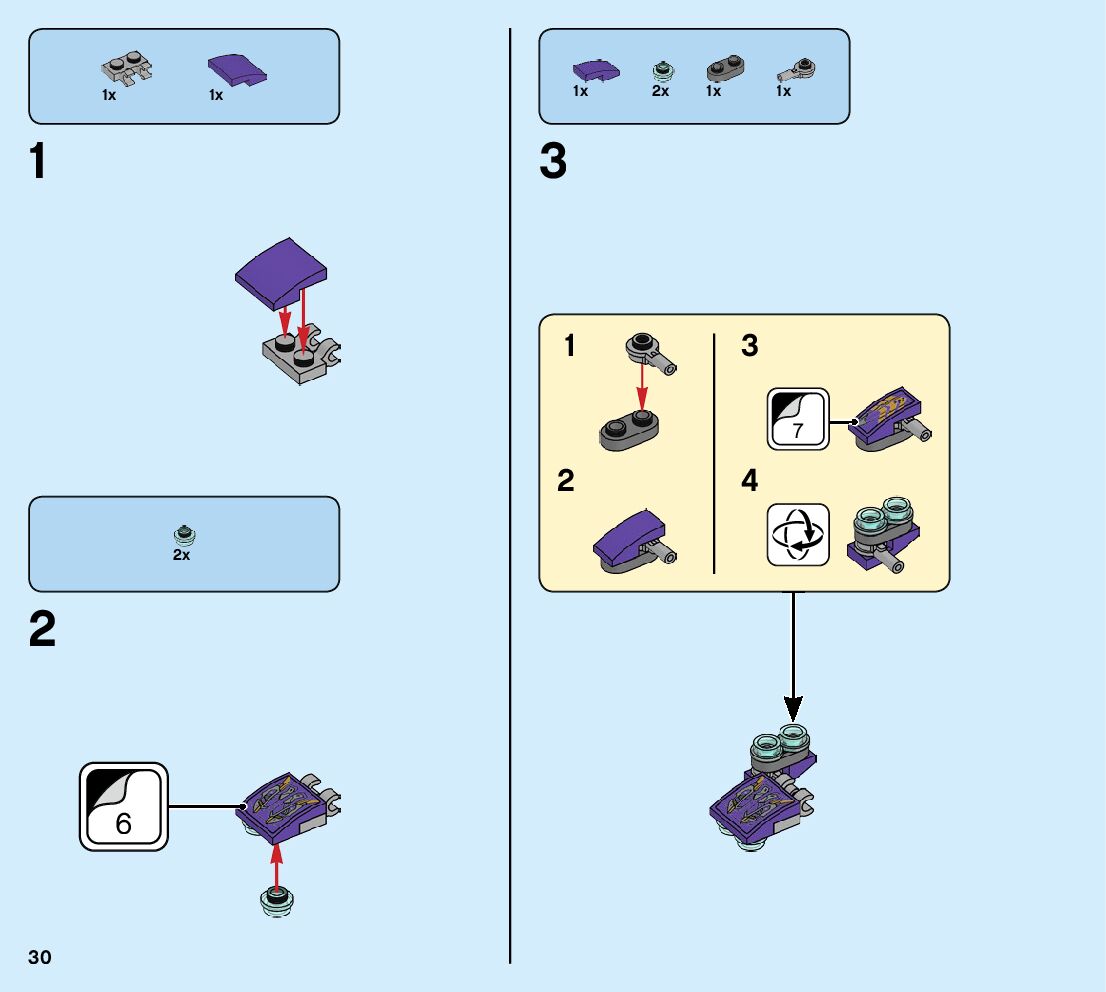 1x 1x

1

2x

2

6

30

1x 2x 1x 1x

3

1

2

3

7

4