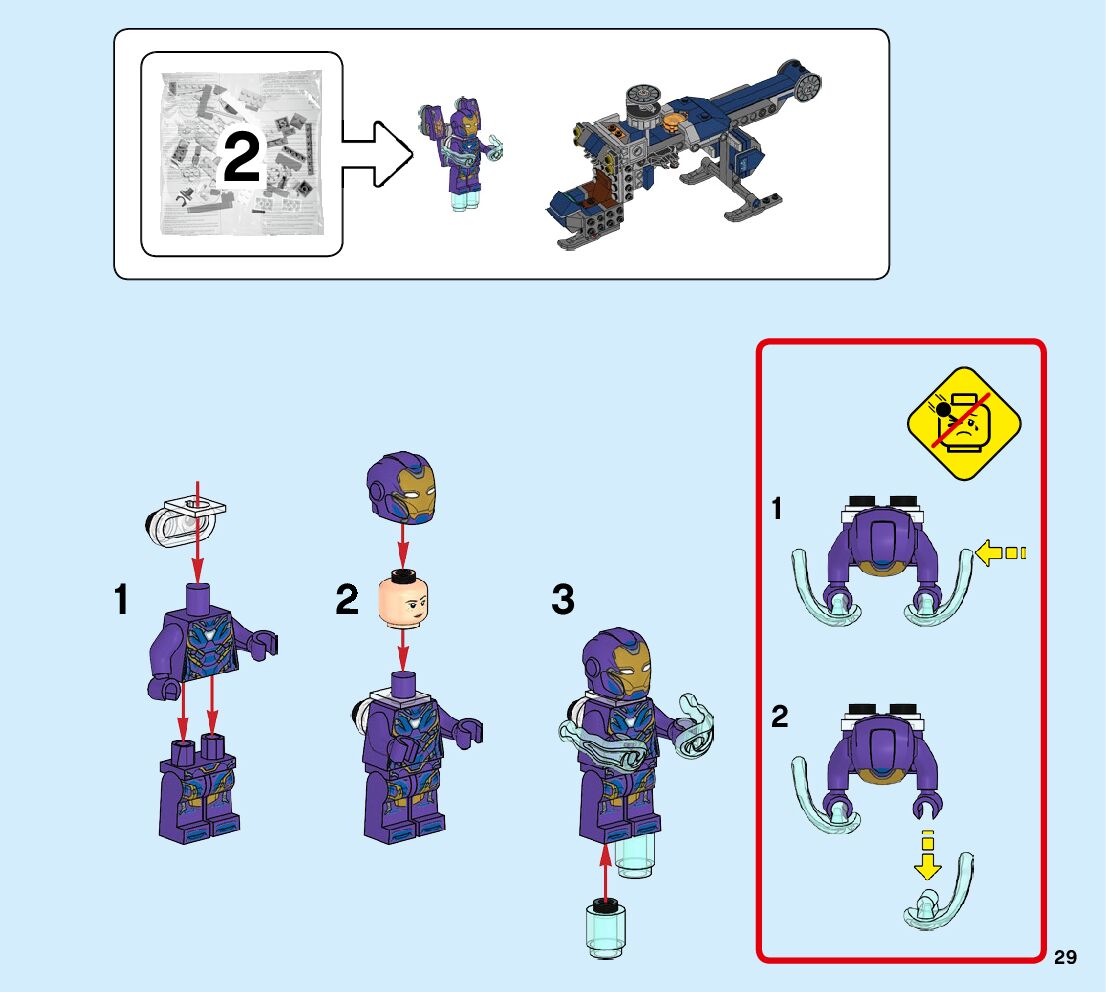 2

1

2

3

1

2

29