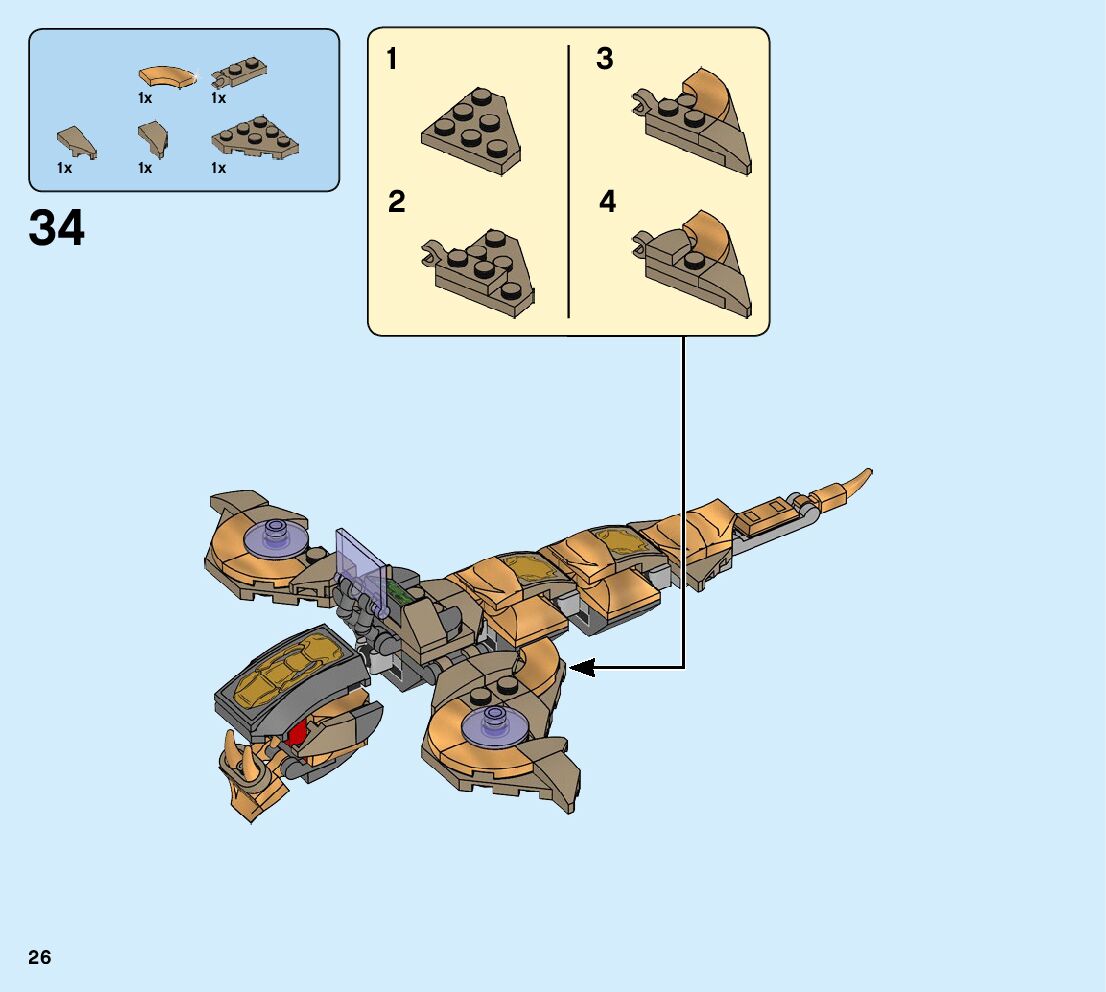 1x 1x
1x 1x 1x

34

1
2
3
4

26