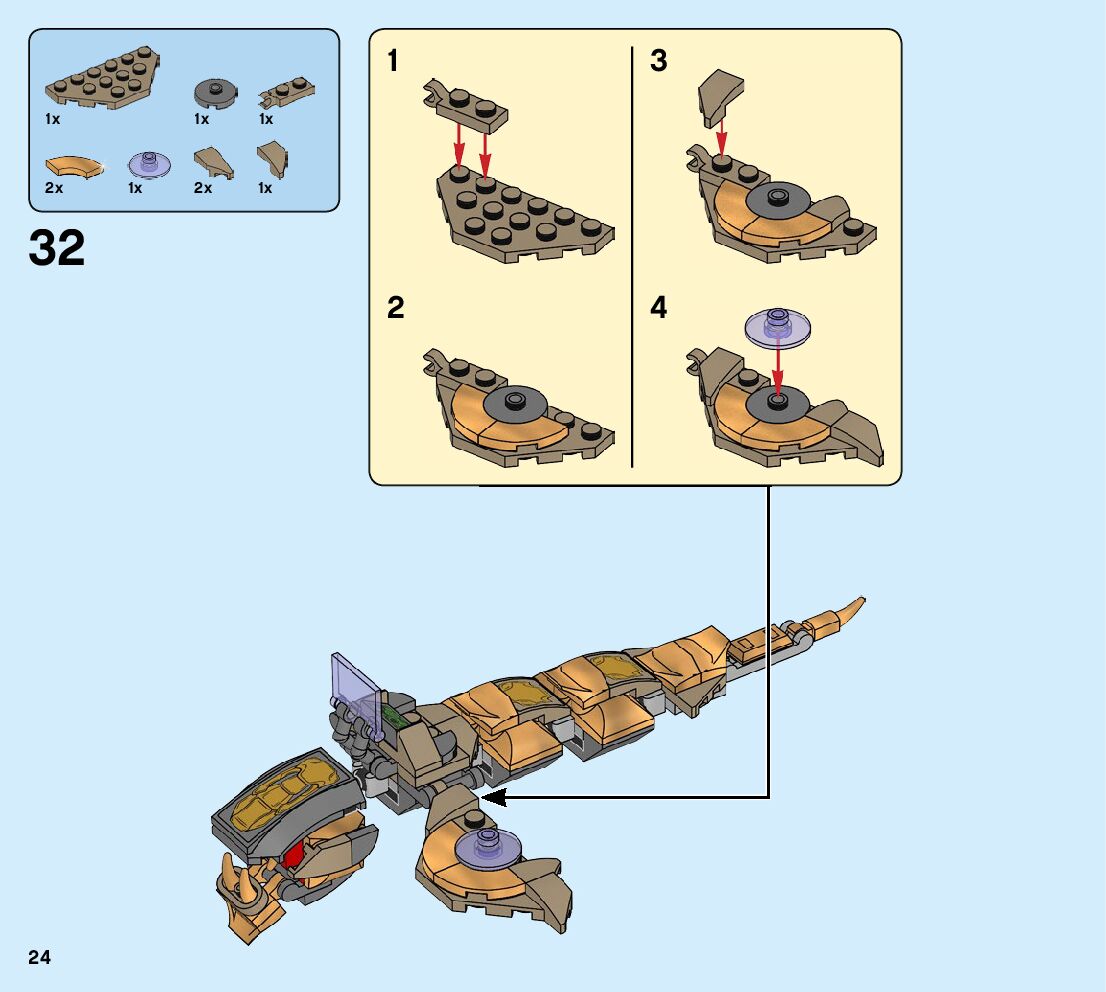 1x 1x 1x
2x 1x 2x 1x

32

1

2

3

4

24