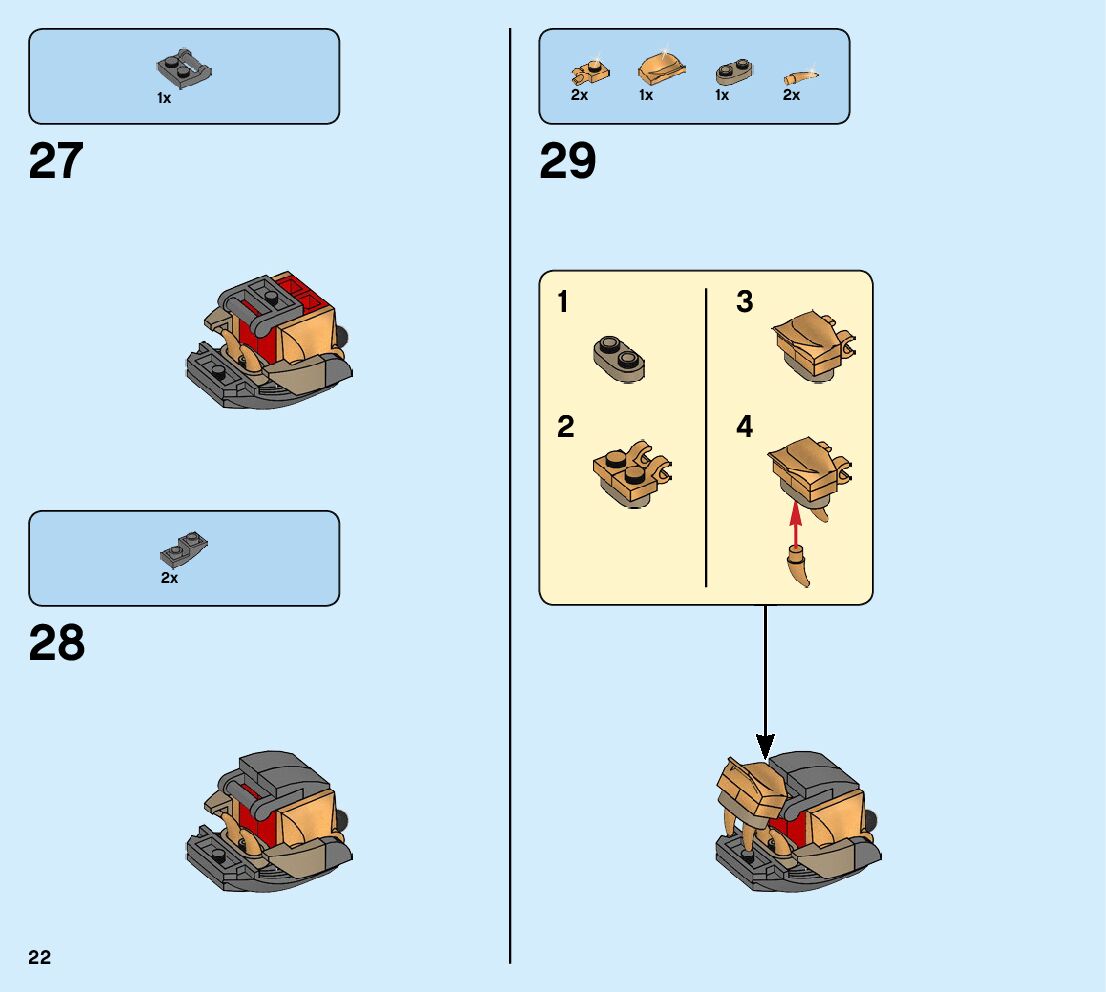 1x

27

2x

28

22

2x 1x 1x 2x

29

1

2

3

4