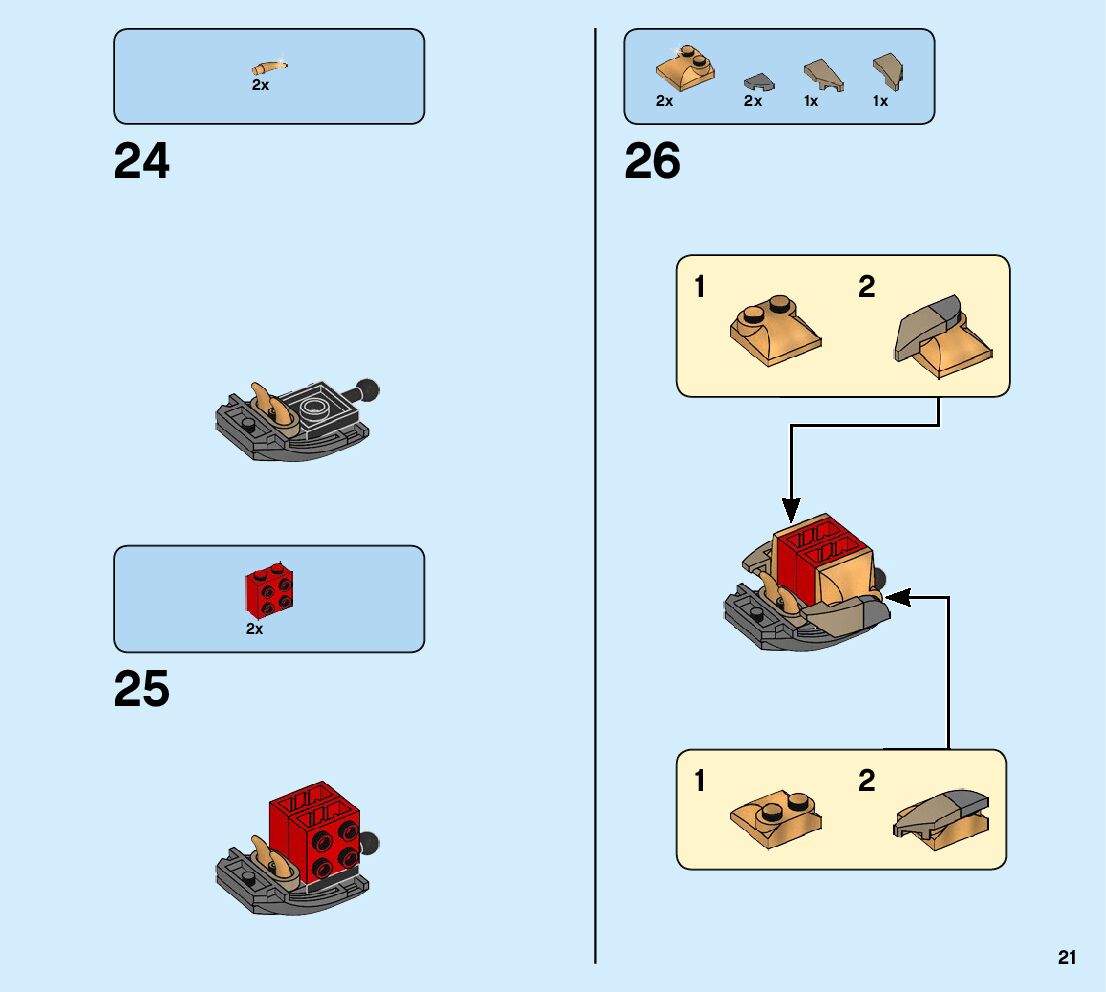 2x

24

2x

25

2x 2x 1x 1x

26

1 2

1 2

21