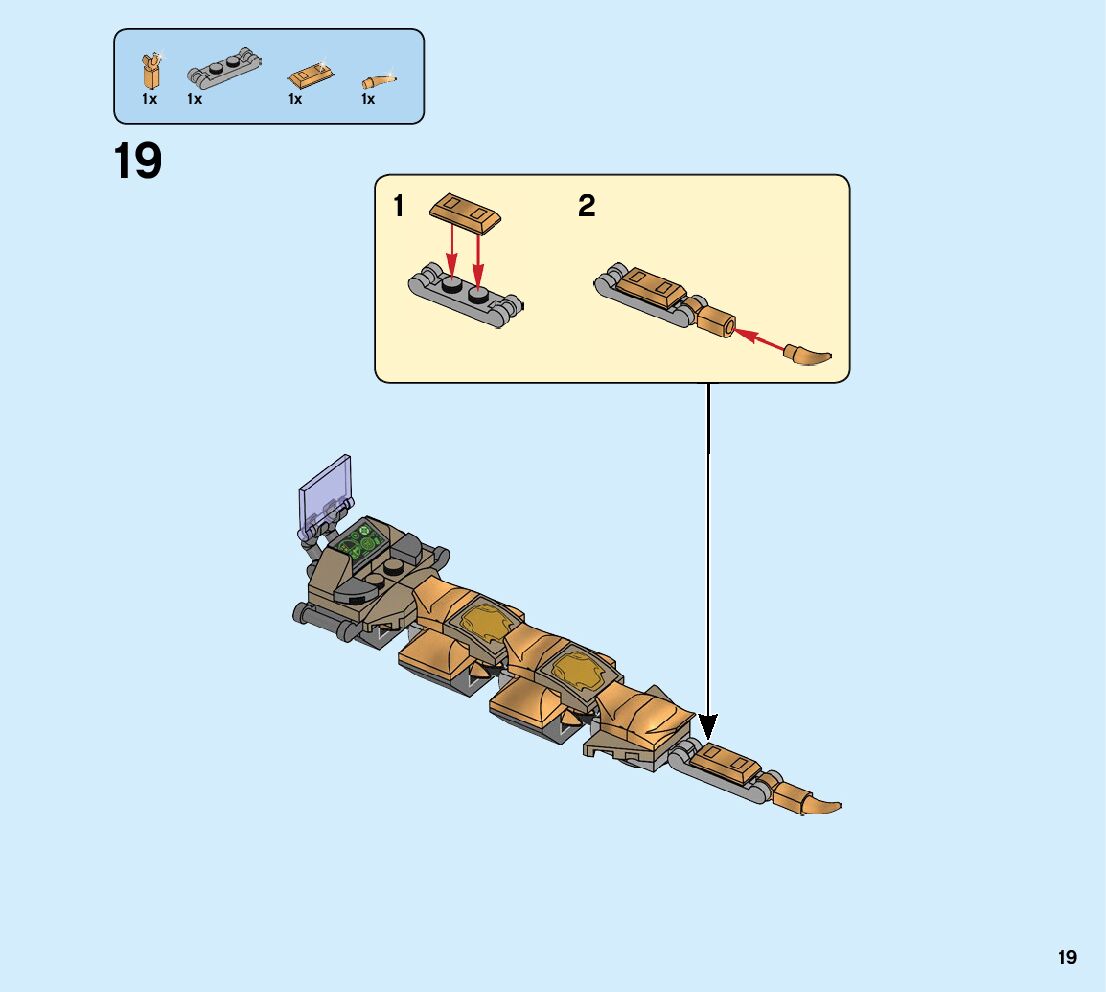 1x 1x 1x 1x

19

1

2

19