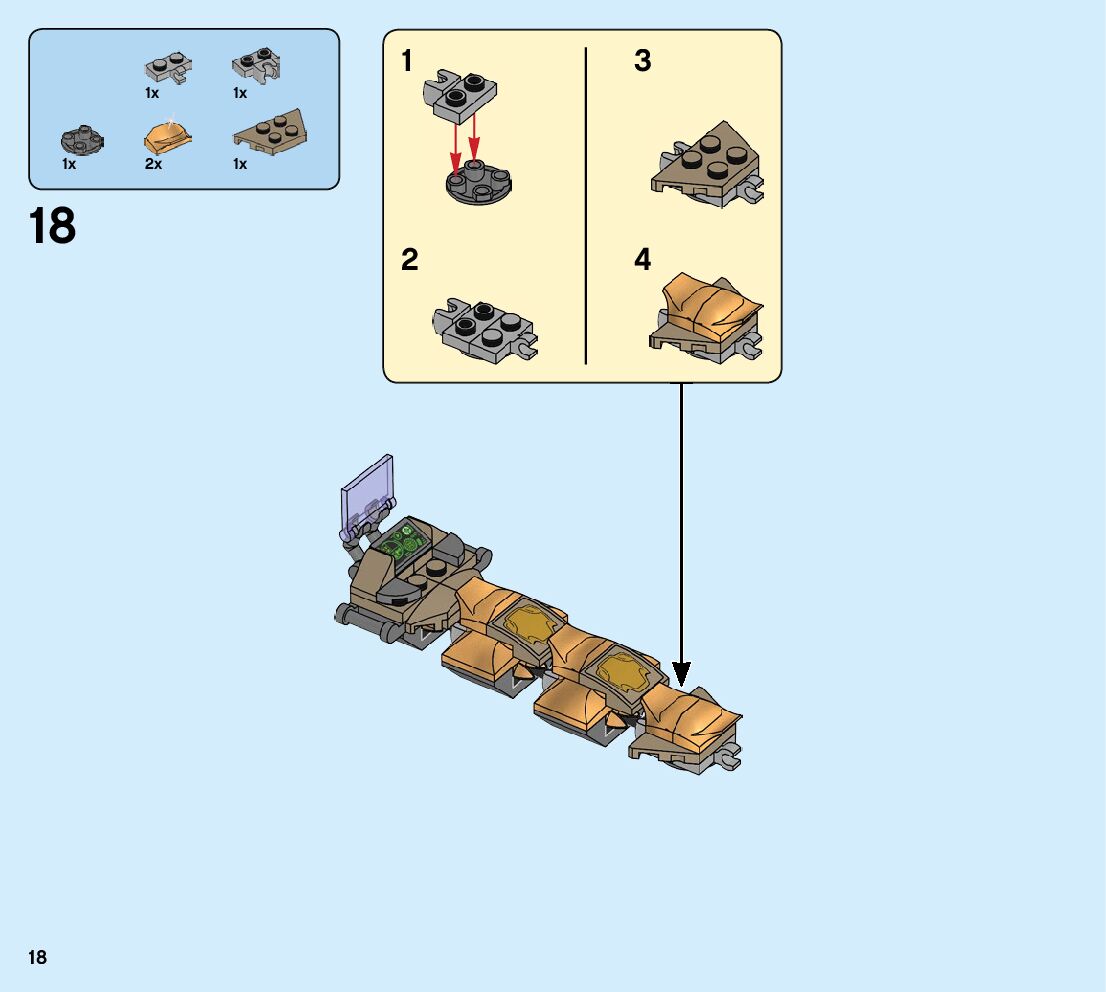 1x 1x
1x 2x 1x

18

1

2

3

4

18