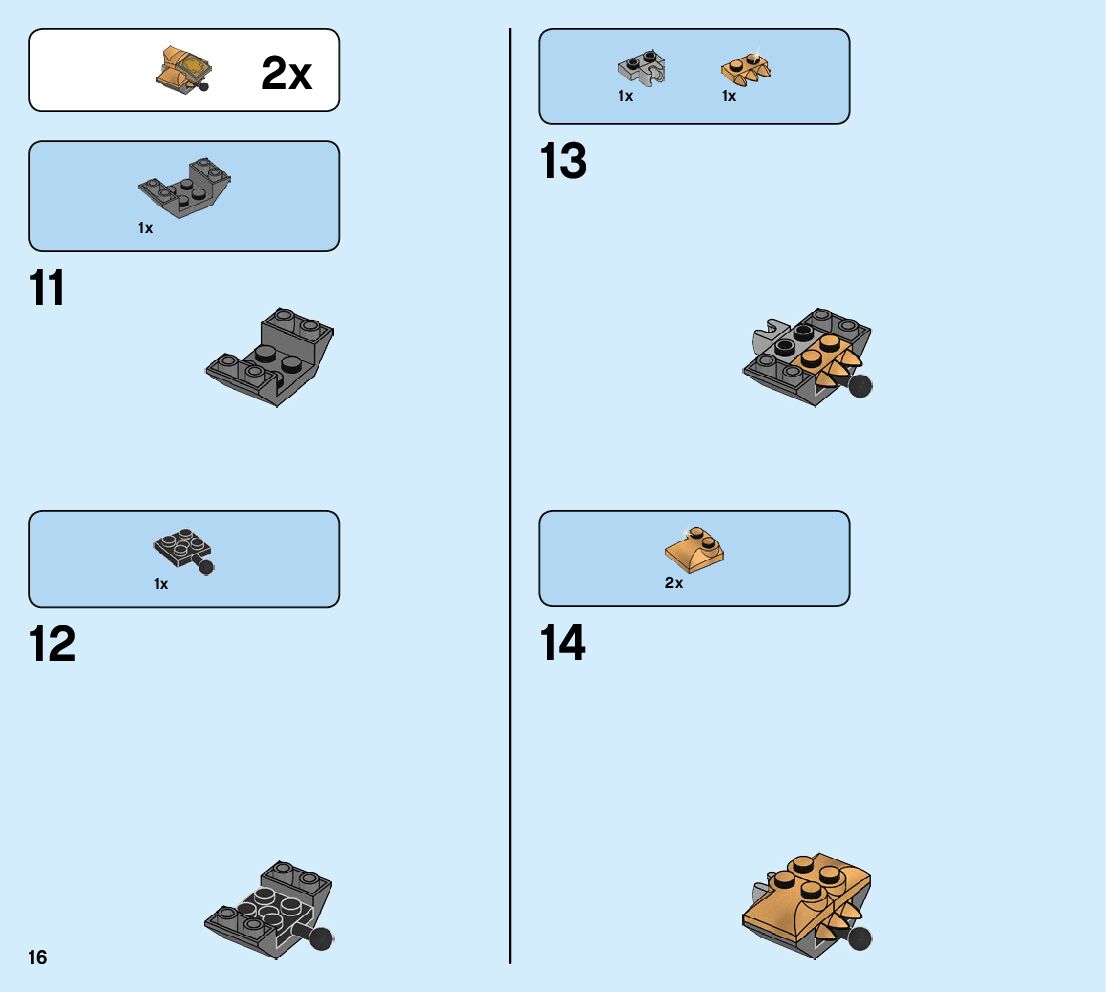 2x

1x

11

1x

12

16

1x 1x

13

2x

14