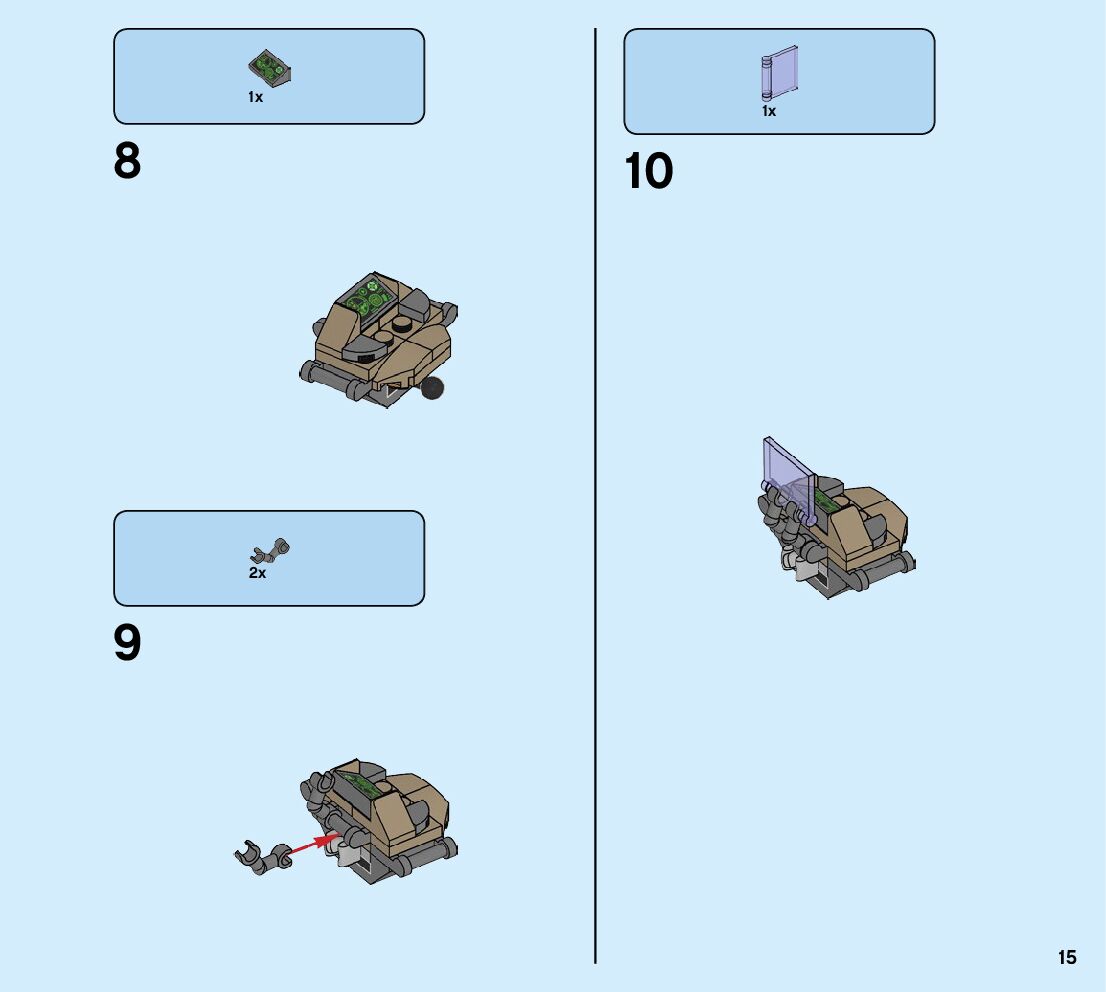 1x

8

2x

9

1x

10

15