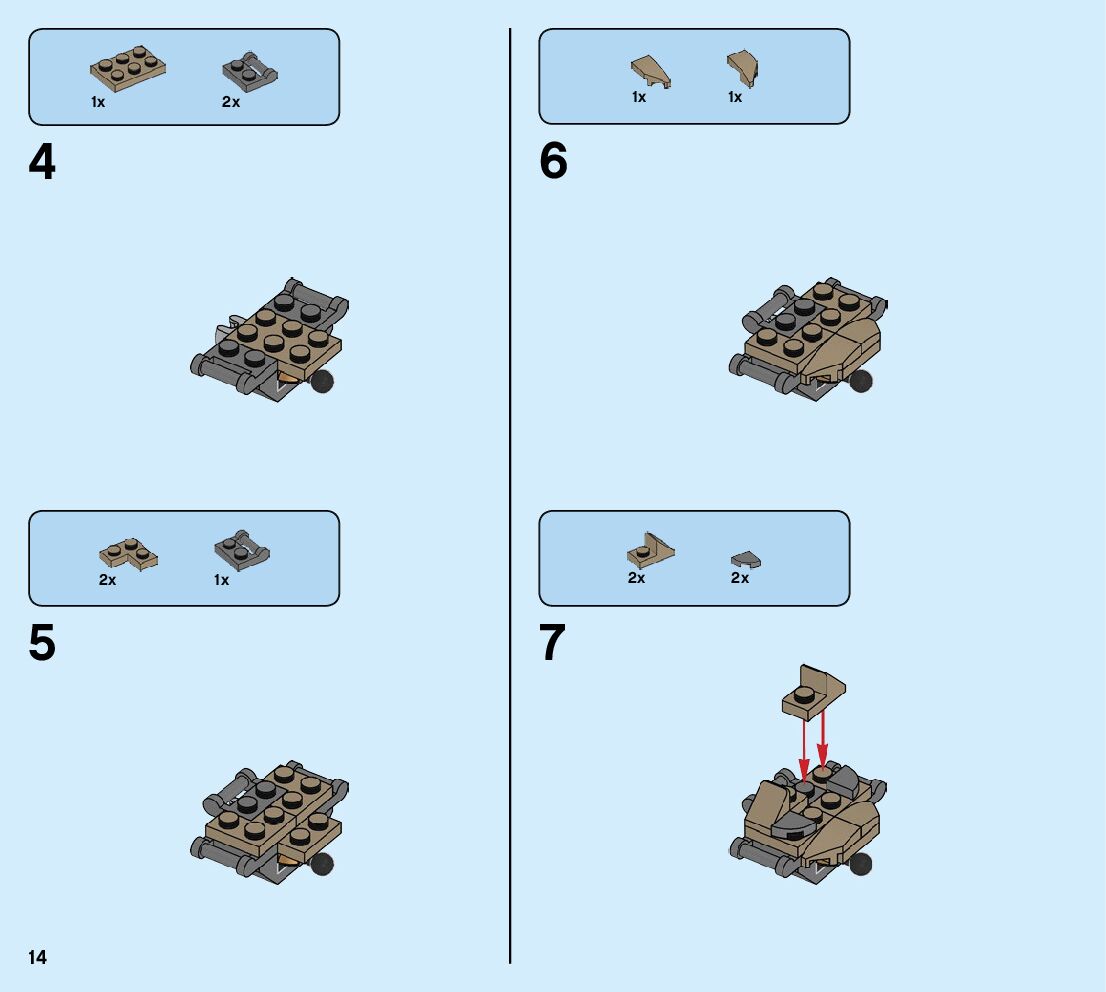 1x 2x

4

2x 1x

5

14

1x 1x

6

2x 2x

7