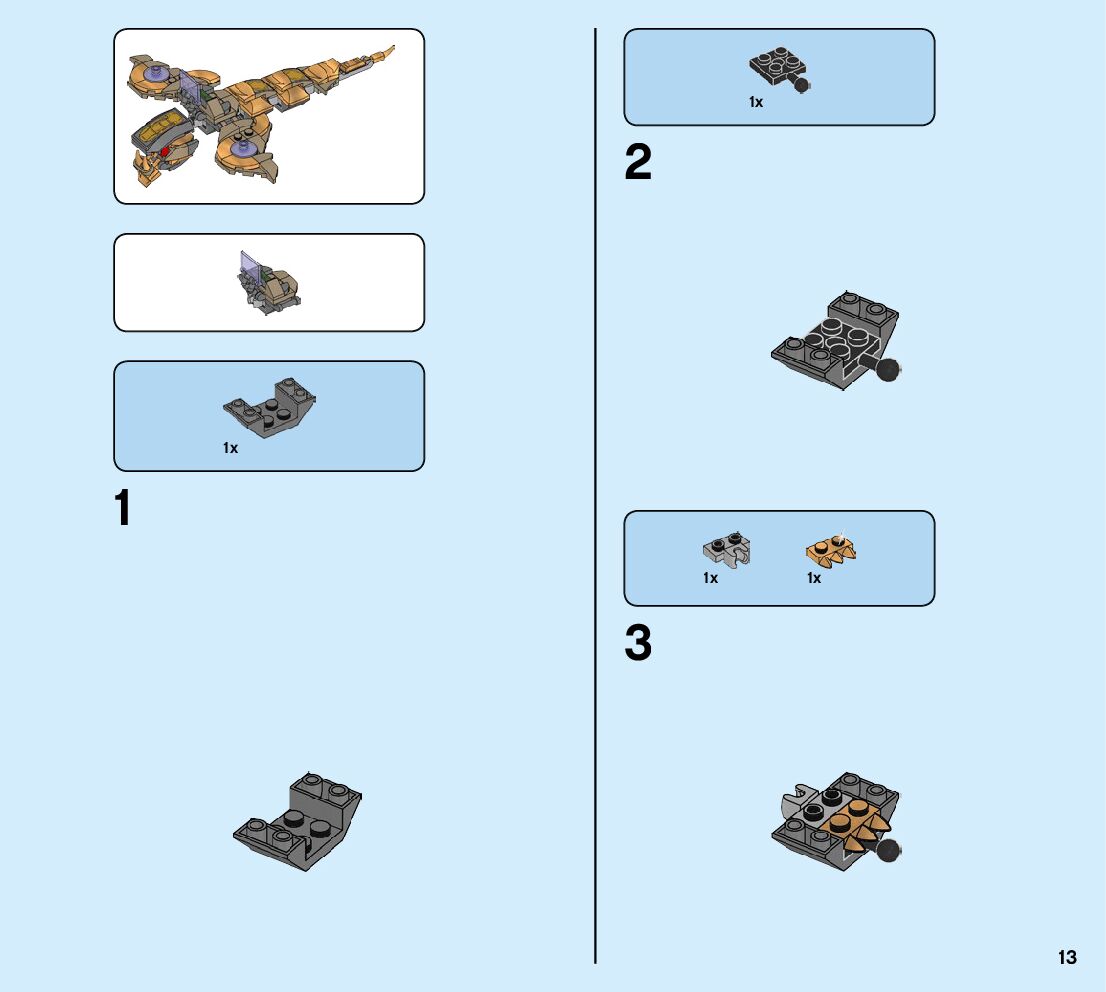 1x

1

1x

2

1x

1x

3

13