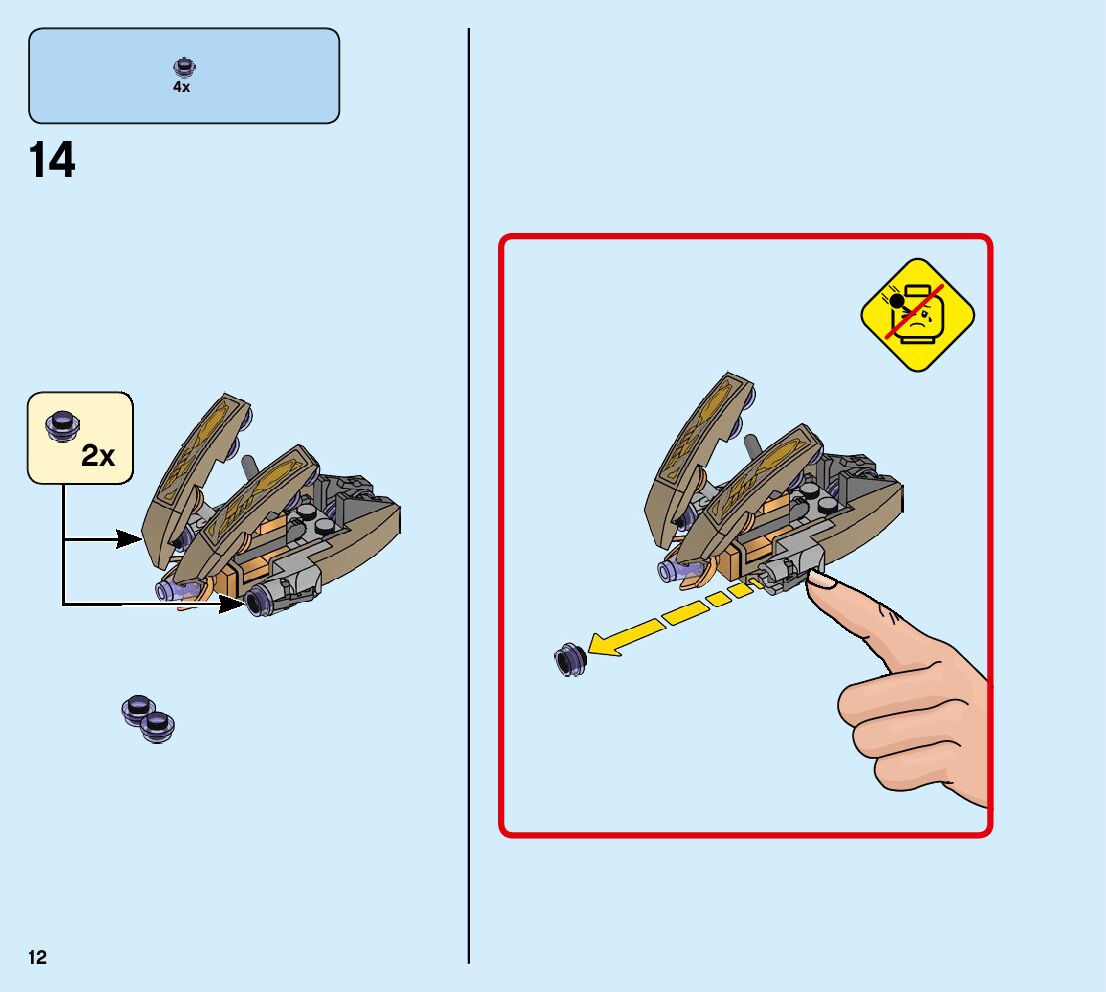 4x

14

2x

12