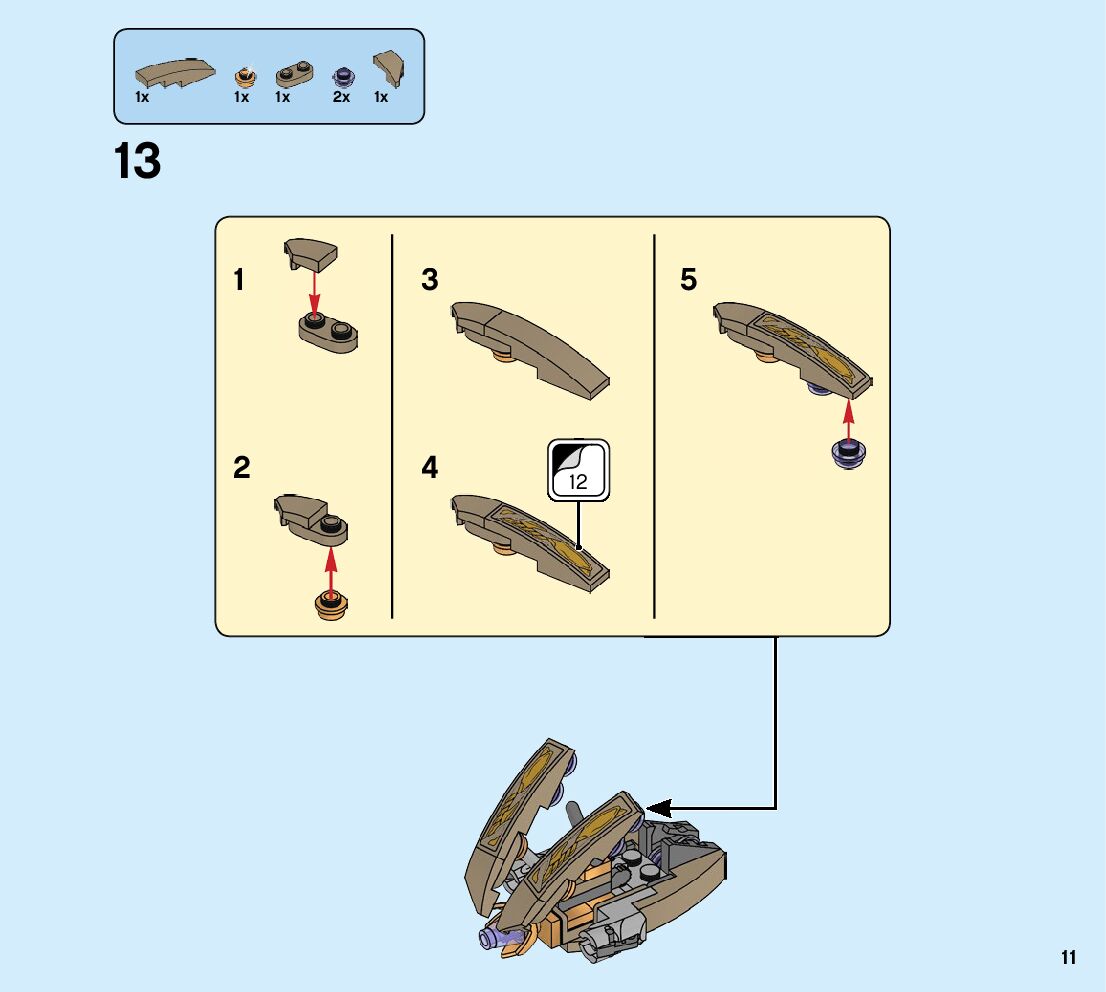 1x 1x 1x 2x 1x

13

1

2

3

4

12

5

11